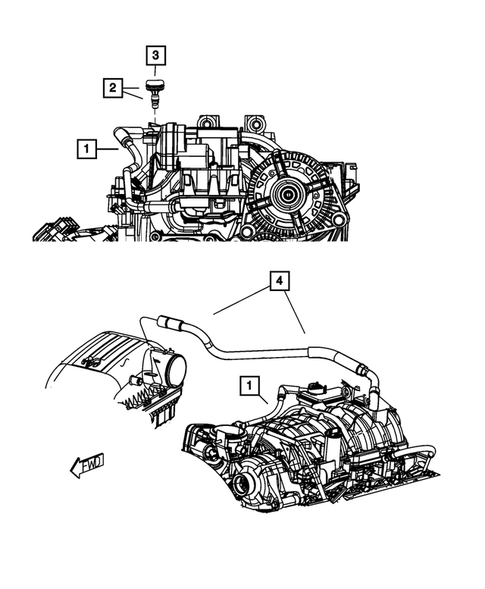 3
2
1
4
1
FWD