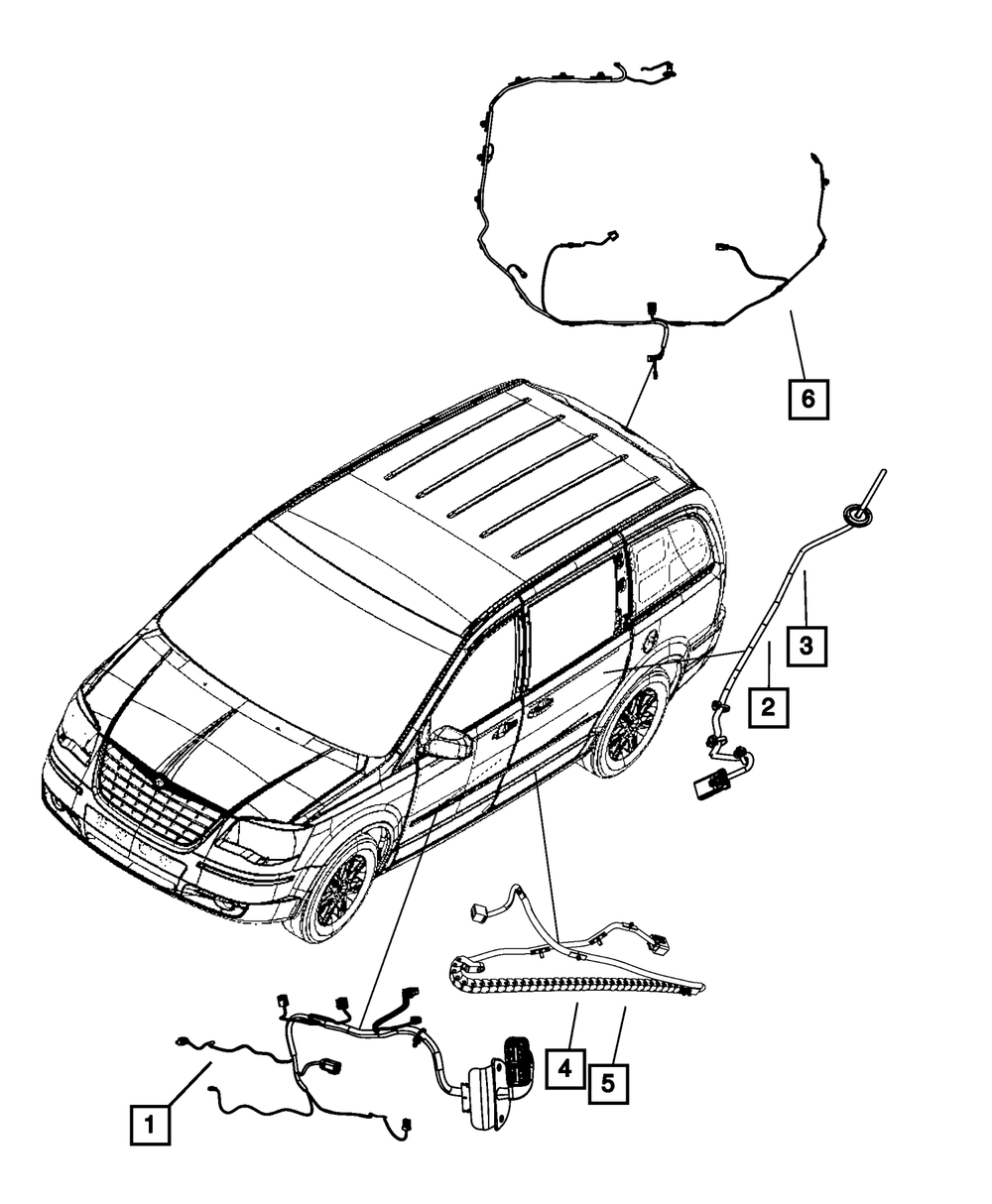 6

3

2

4

5

1