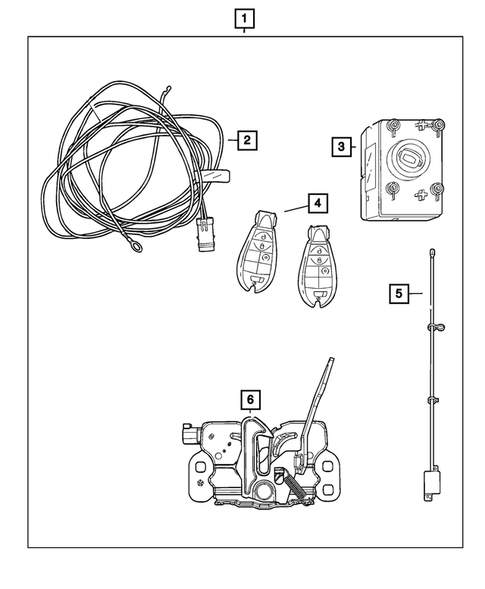 1

2

3

4

5

6