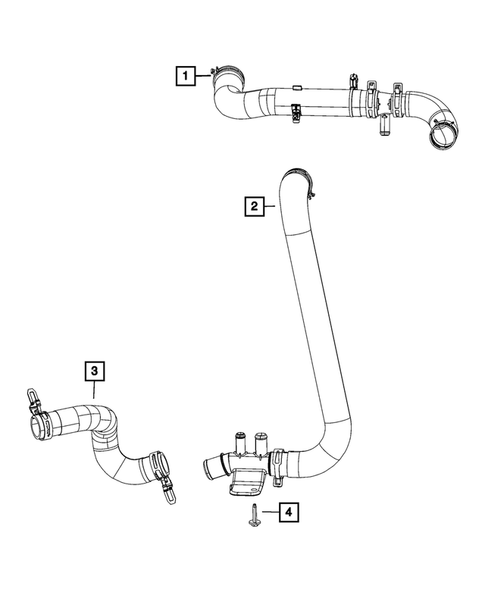 1

2

3

4