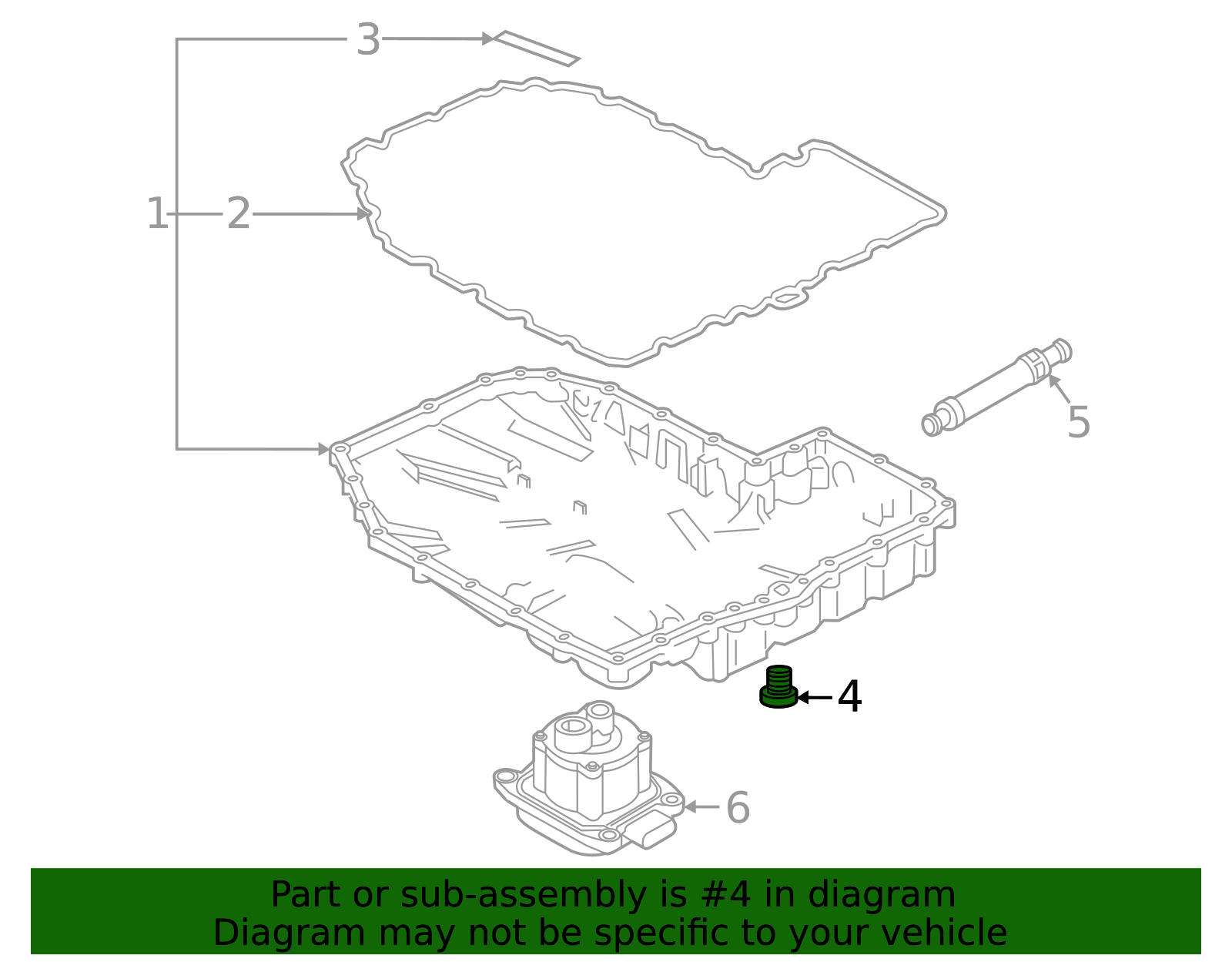 3
1
2
5
4
6
Part or sub-assembly is #4 in diagram
Diagram may not be specific to your vehicle