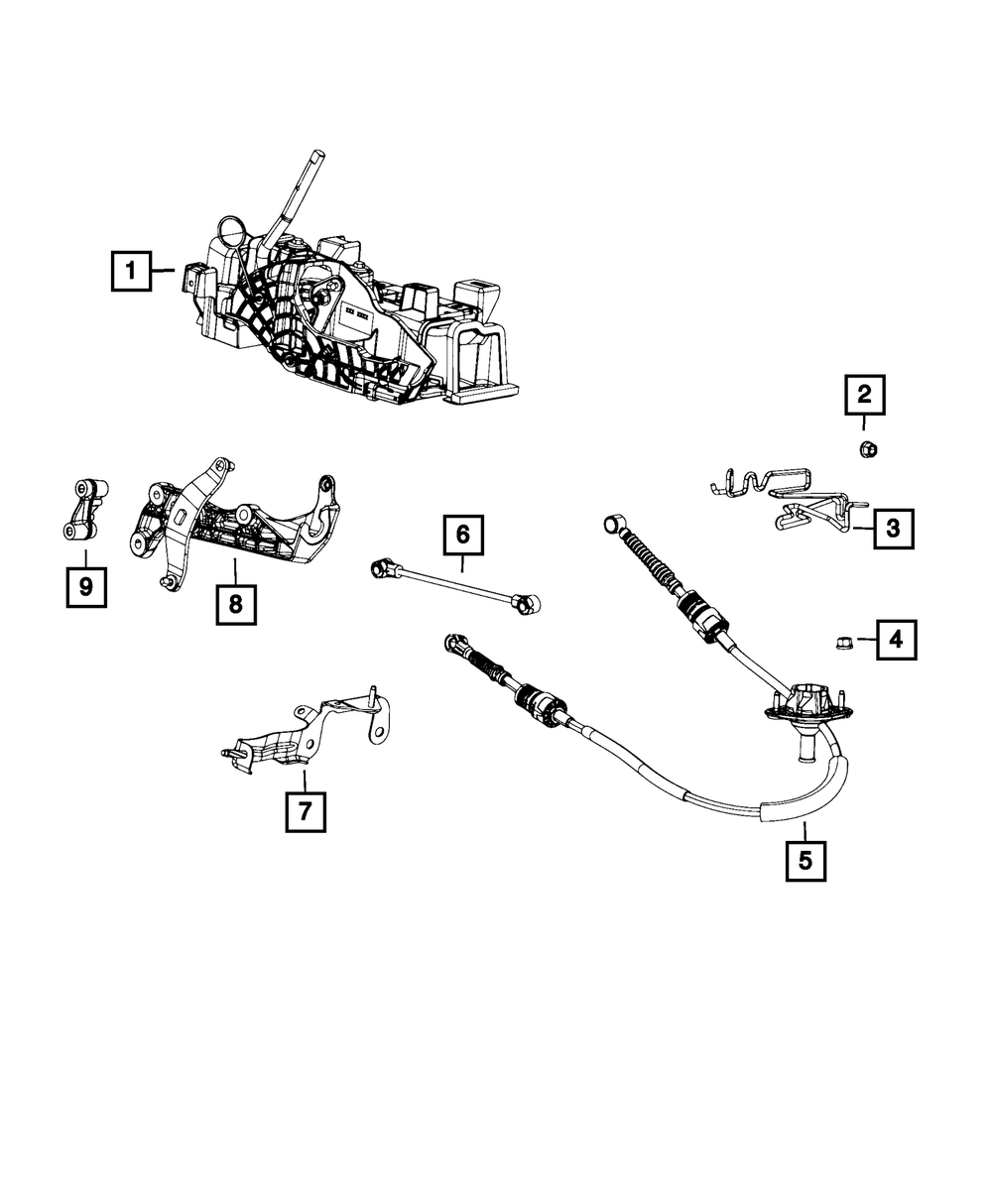 1
2
3
9
8
6
4
7
5