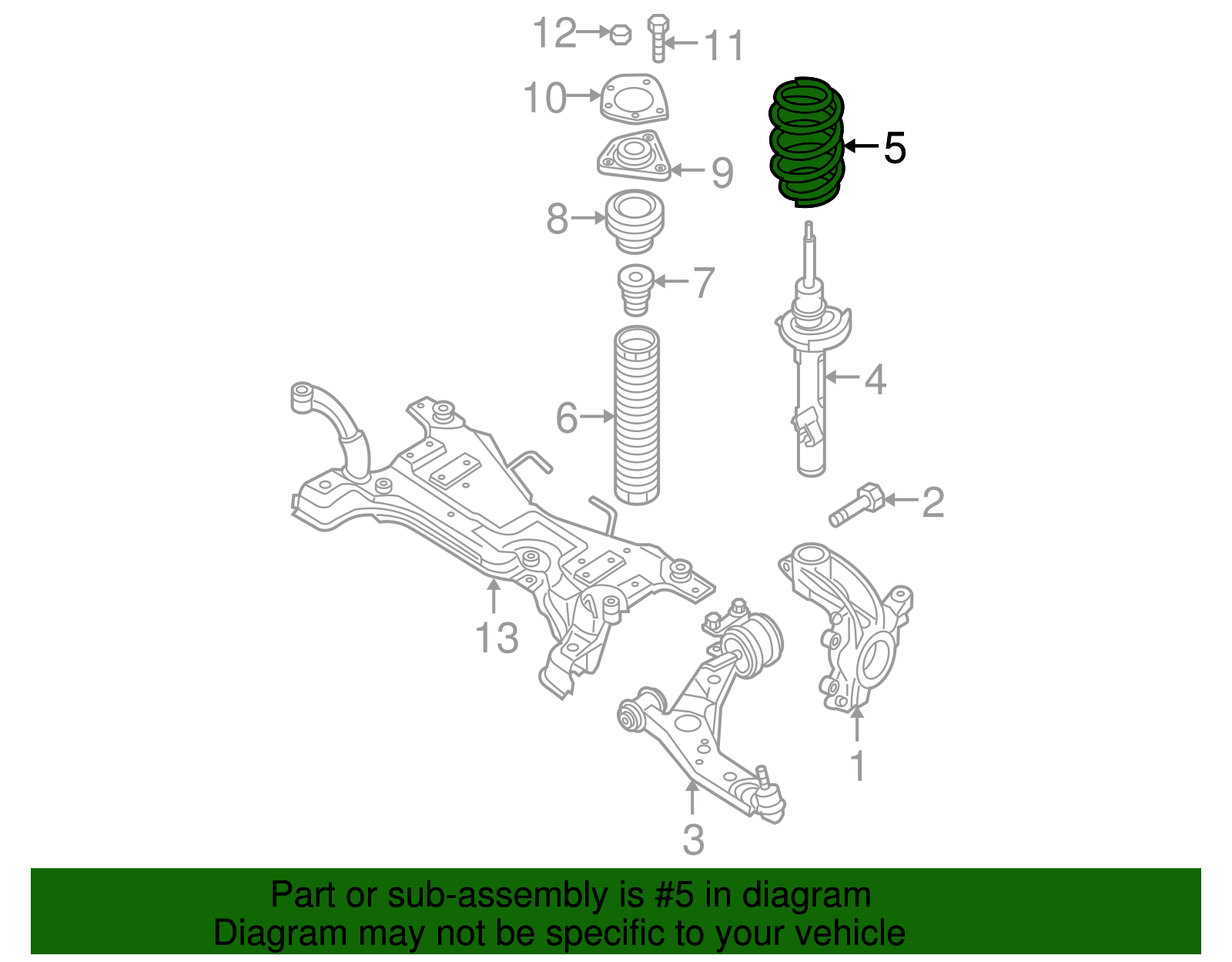 12
11
10
5
9
8
7
4
6
2
13
1
3

Part or sub-assembly is #5 in diagram
Diagram may not be specific to your vehicle