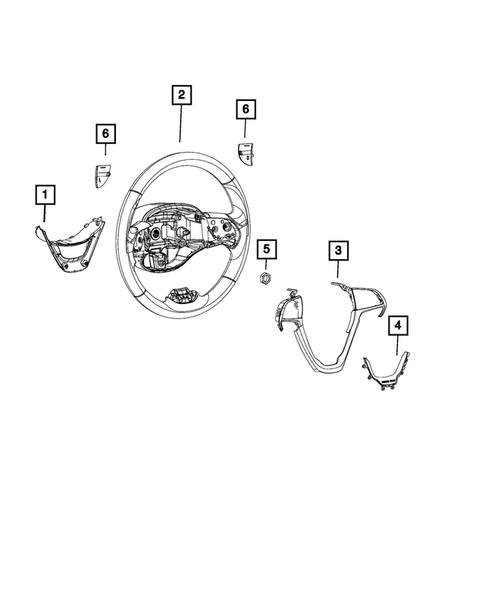 2
6
6
1
5
3
4