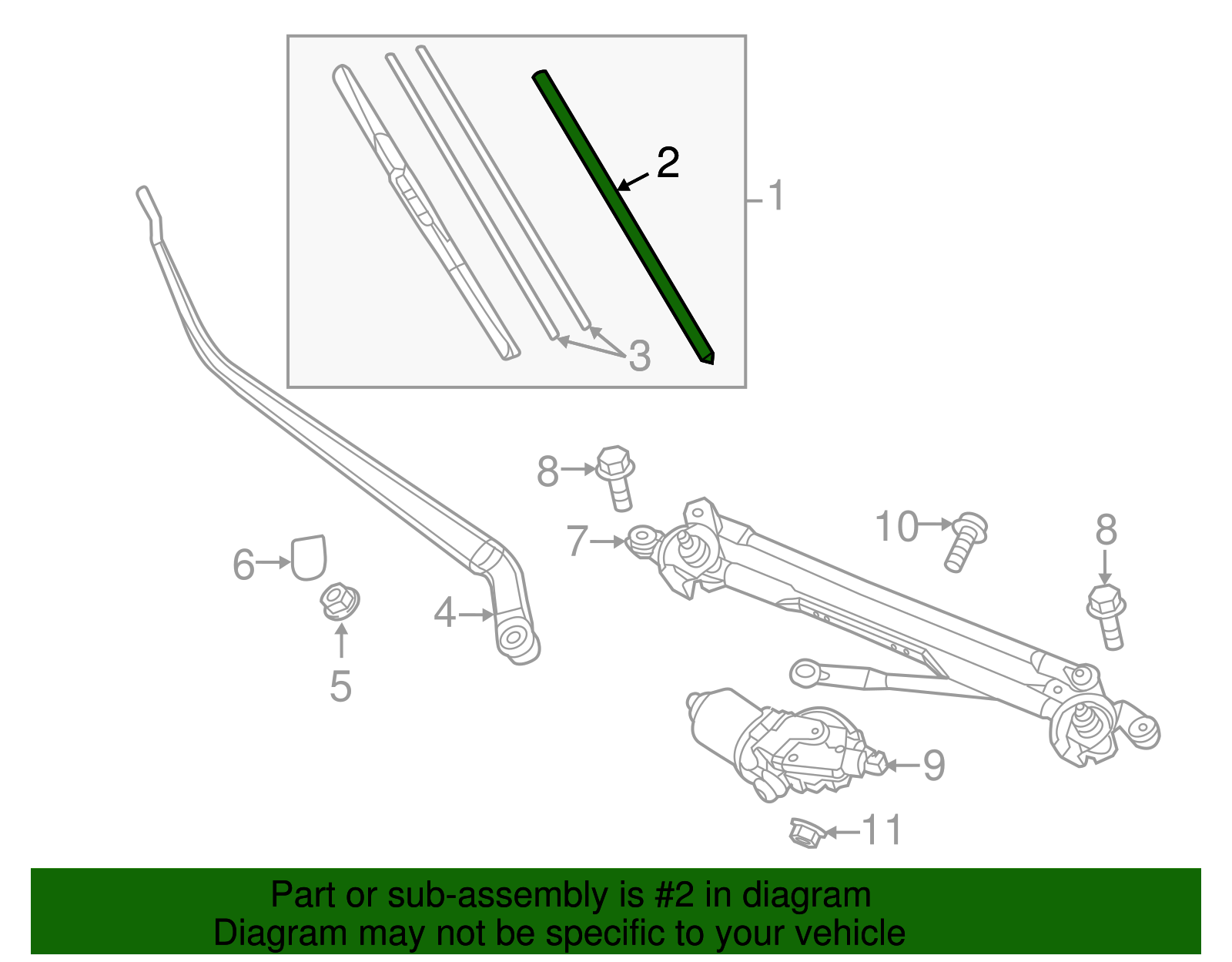 2
1
3
8
7
10
8
6
4
5
9
11

Part or sub-assembly is #2 in diagram
Diagram may not be specific to your vehicle