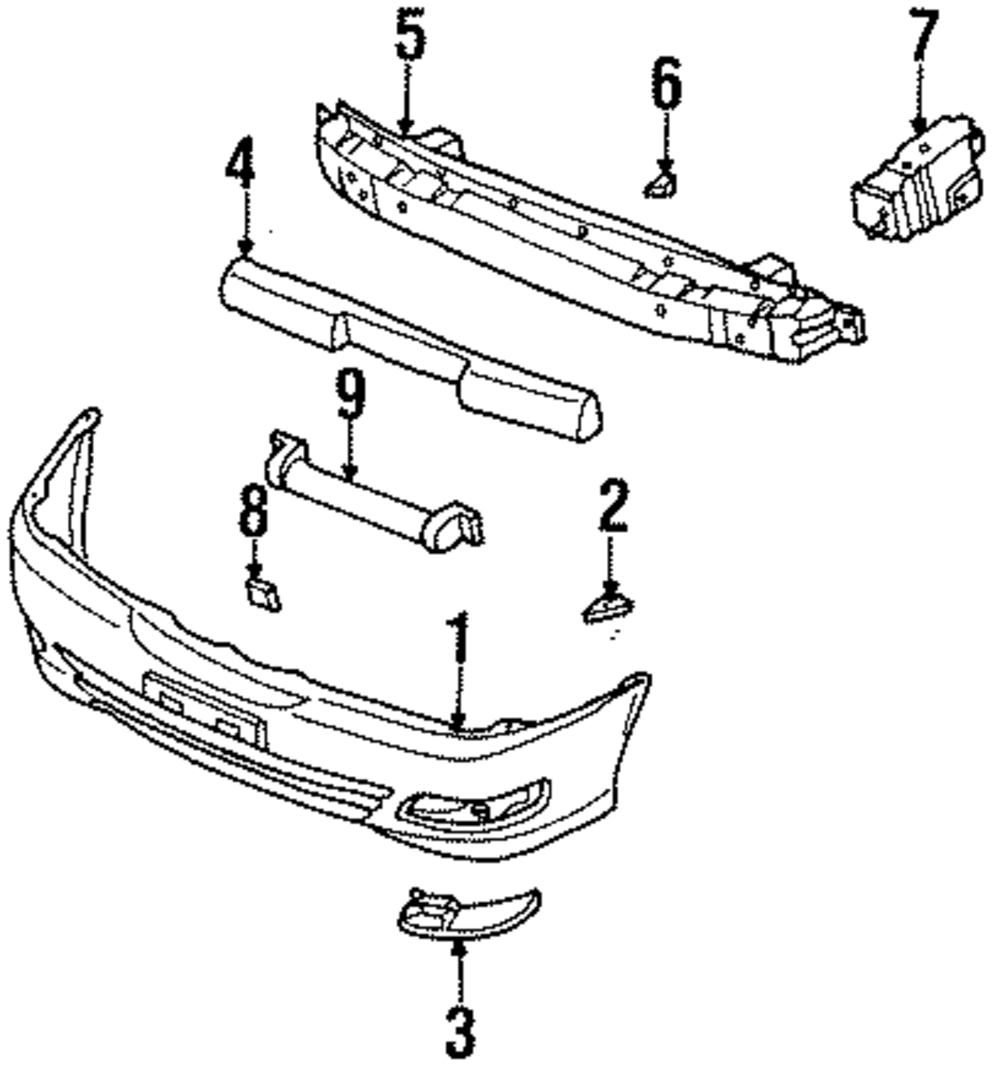 5
6
7
4
9
8
2
1
3