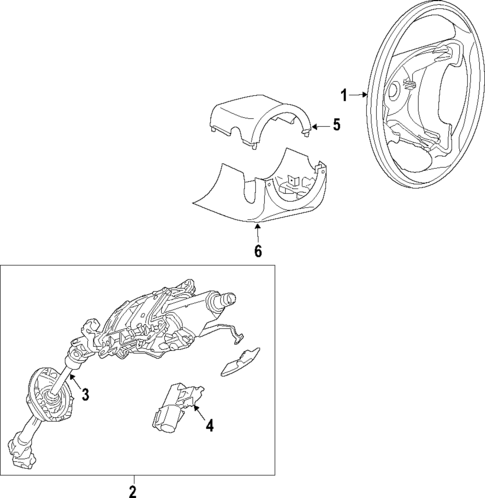 1
5
6
3
4
2