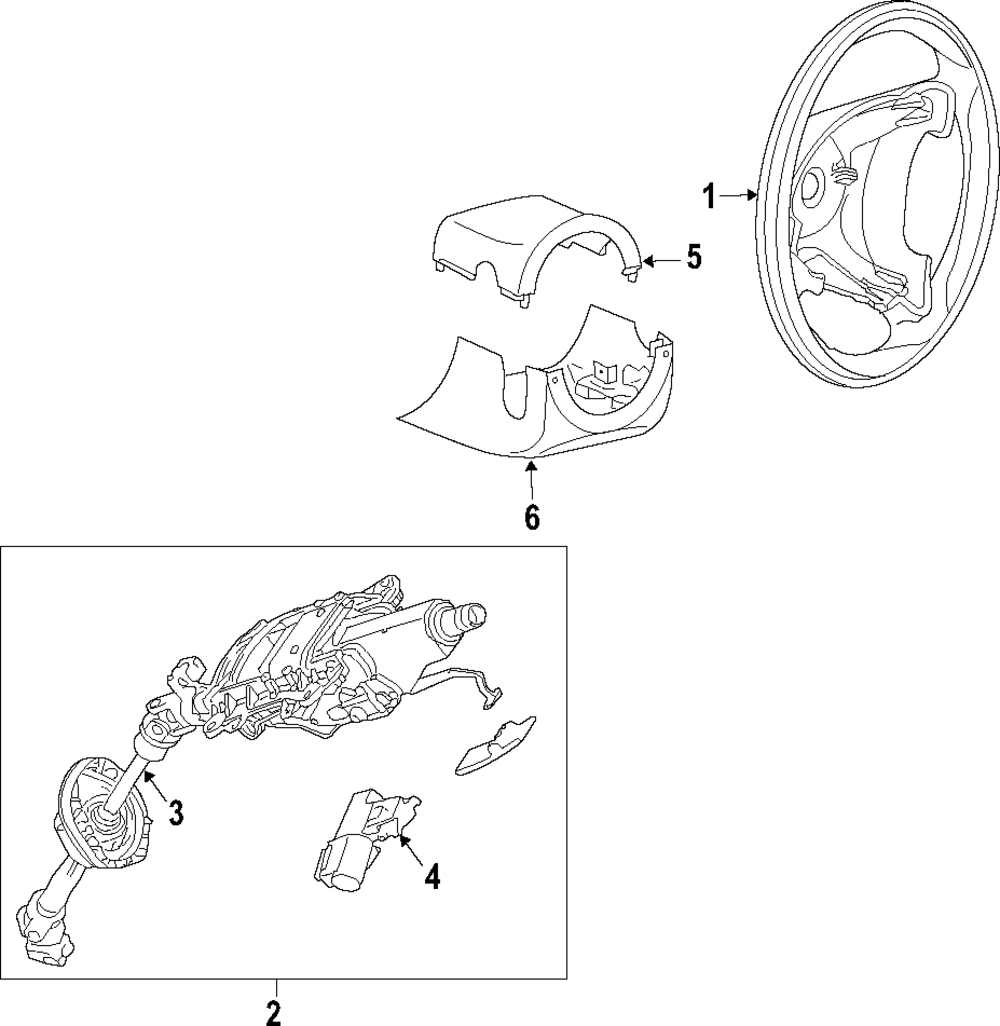 1
5
6
3
4
2