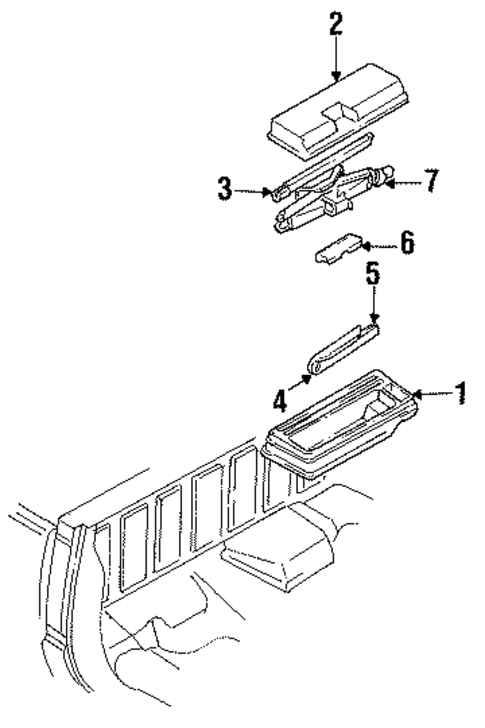 2
3
7
6
5
4
1