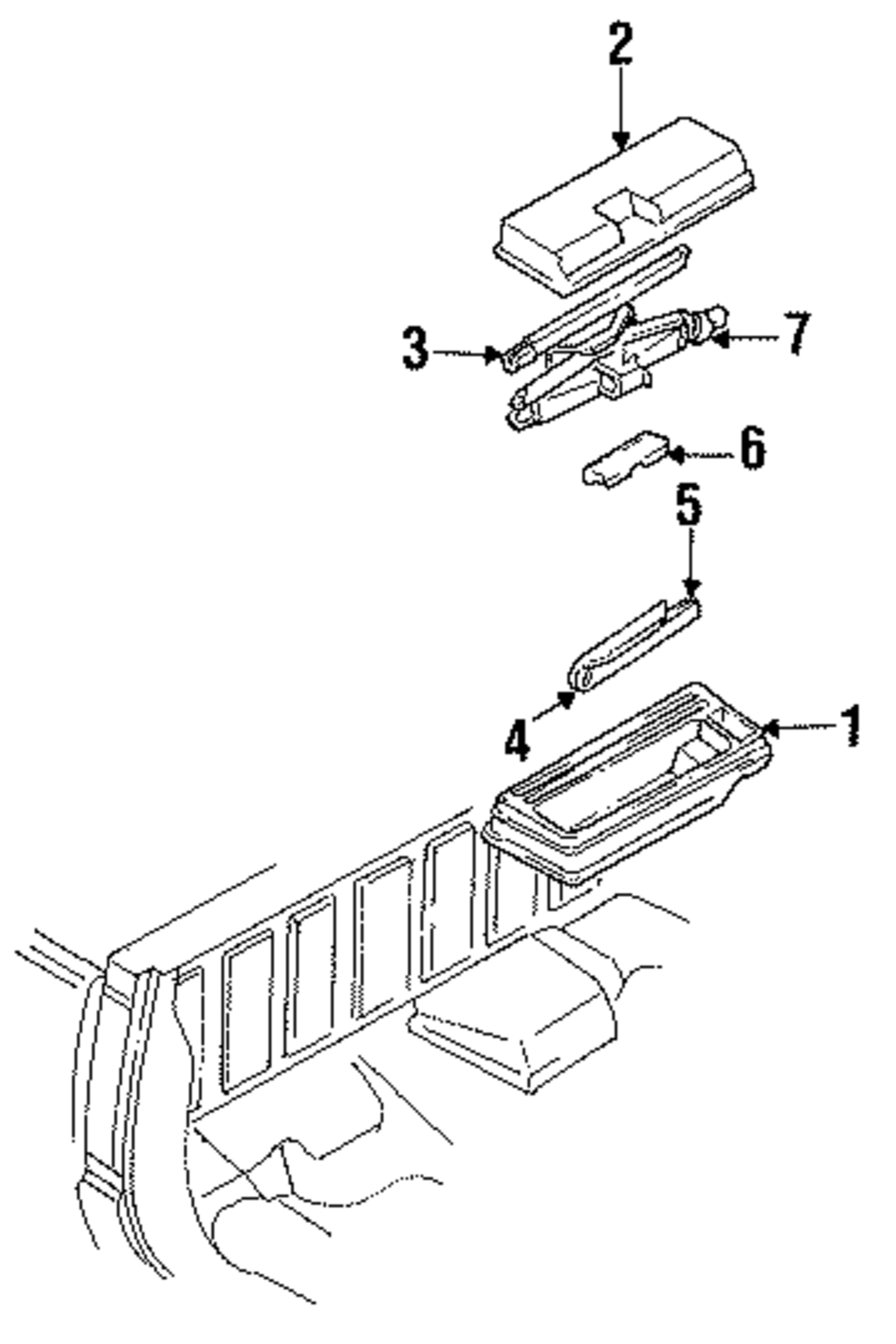 2
3
7
6
5
4
1