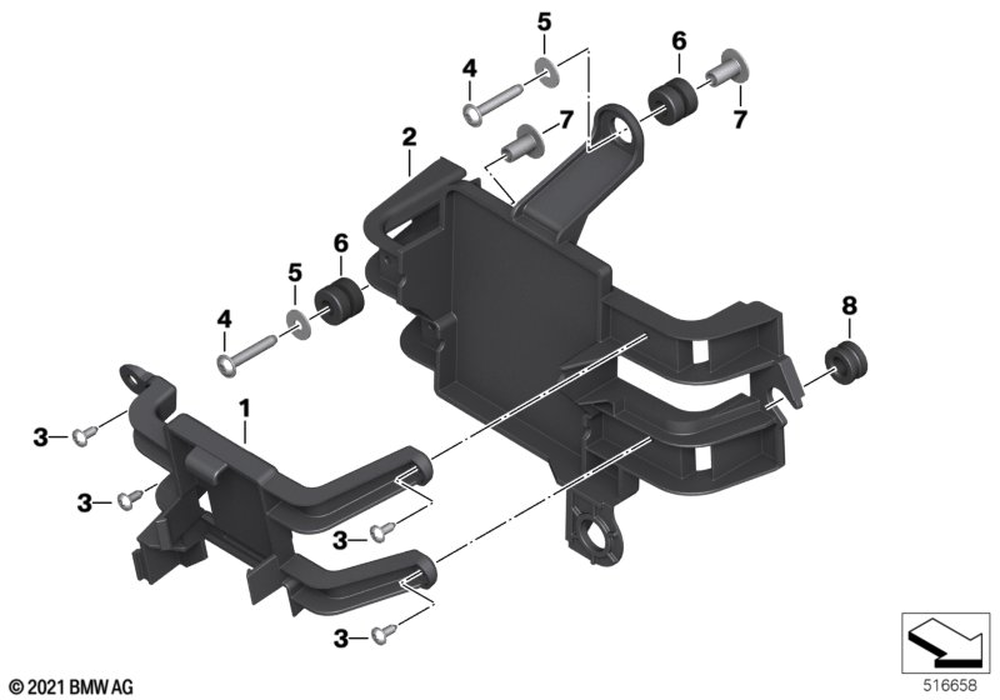 5
6
4
7
7
2
6
5
4
8
1
3
3
3
3
© 2021 BMW AG
516658