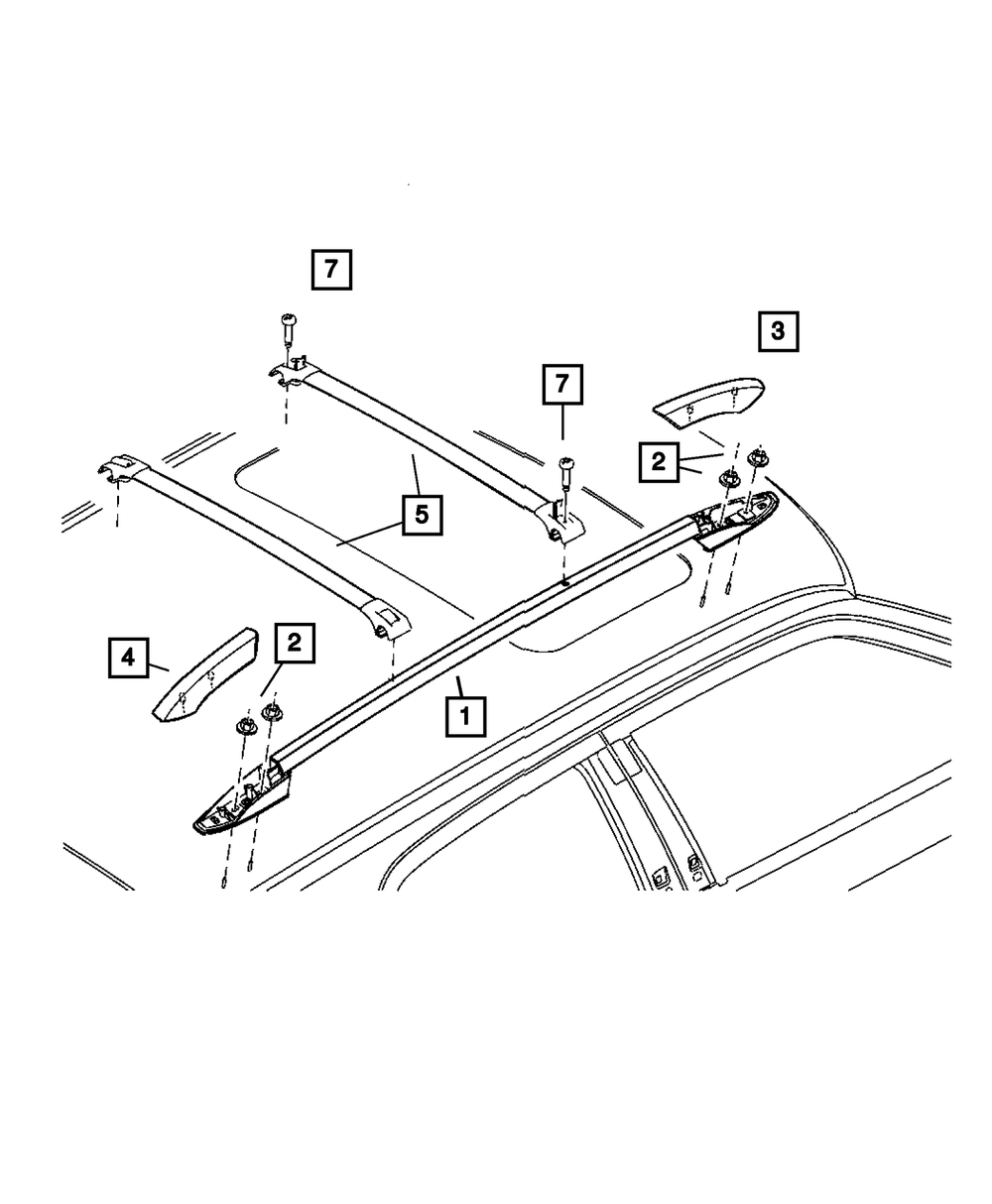 7
3
7
2
5
4
2
1