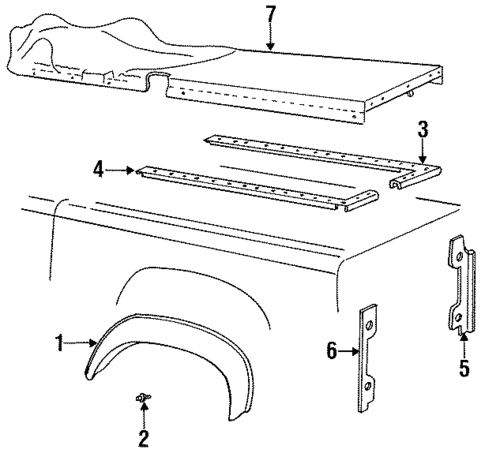 7
3
4
1
6
5
2