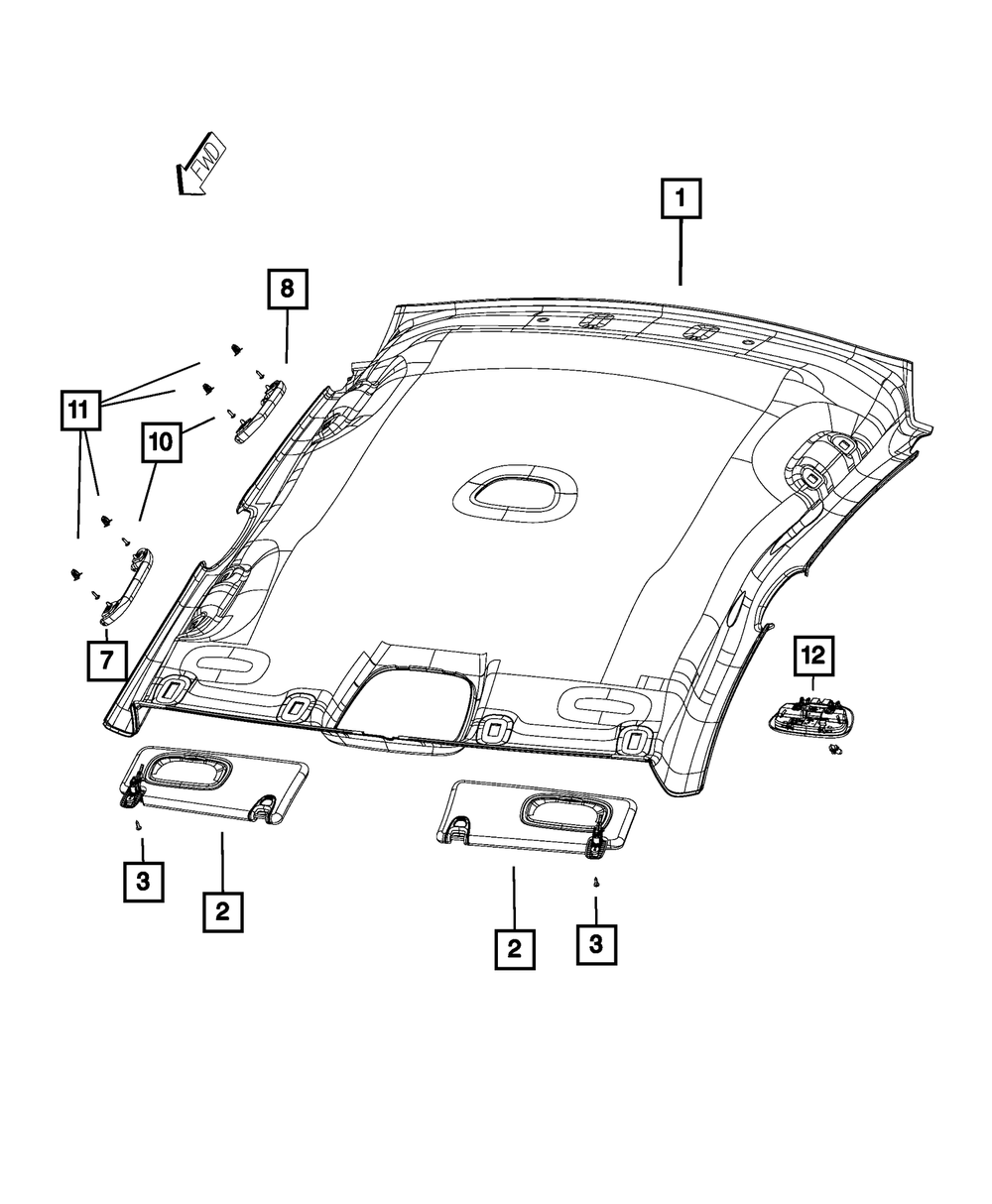 FWD

1

8

11

10

7

12

3

2

2

3