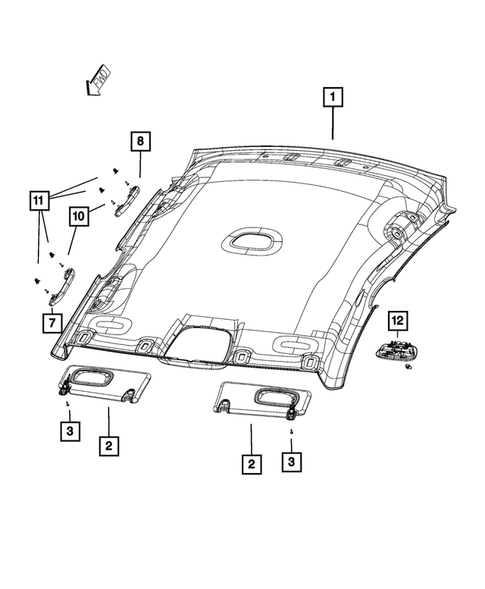 FWD
1
8
11
10
7
12
3
2
2
3