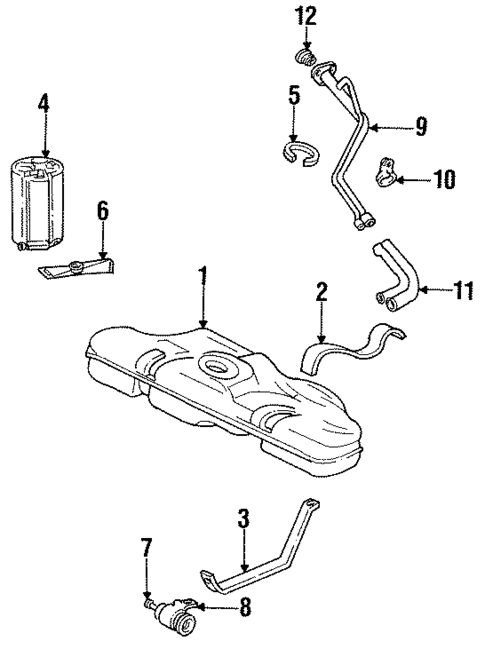 12
4
5
9
10
6
1
2
11
3
7
8