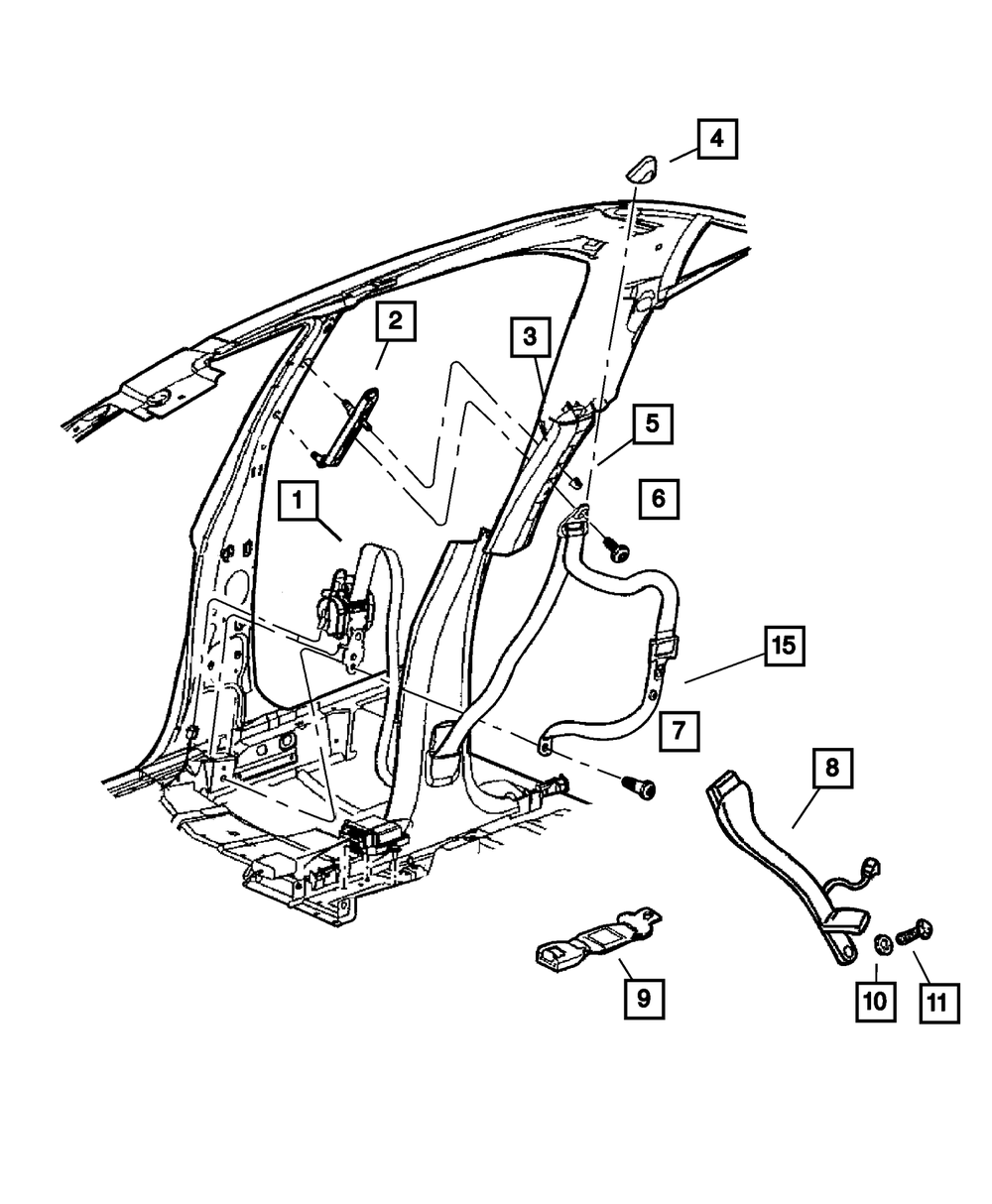 4
2
3
5
6
1
15
7
8
9
10
11