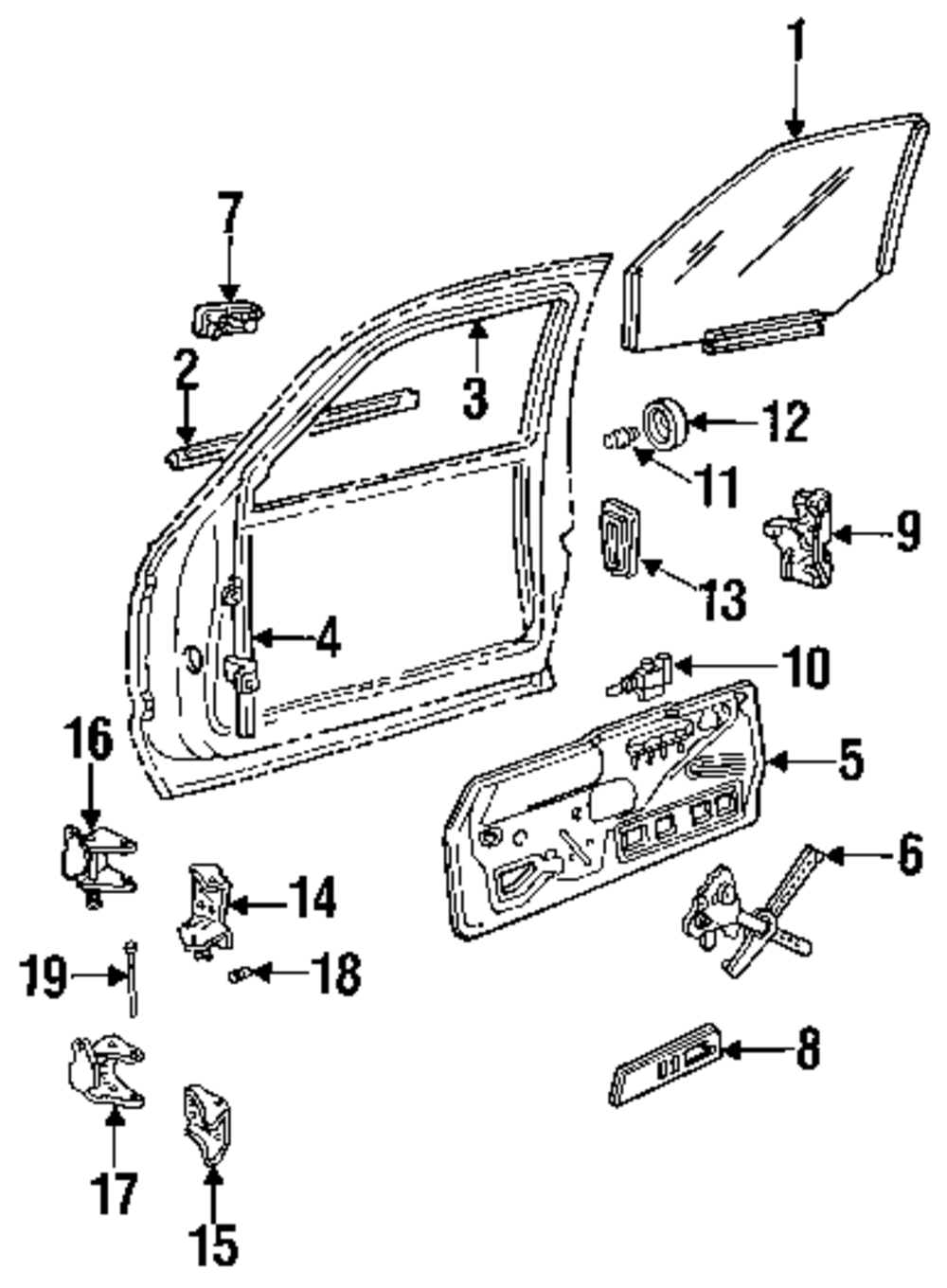 1
7
2
3
12
11
9
13
4
10
16
5
6
14
19
18
8
17
15