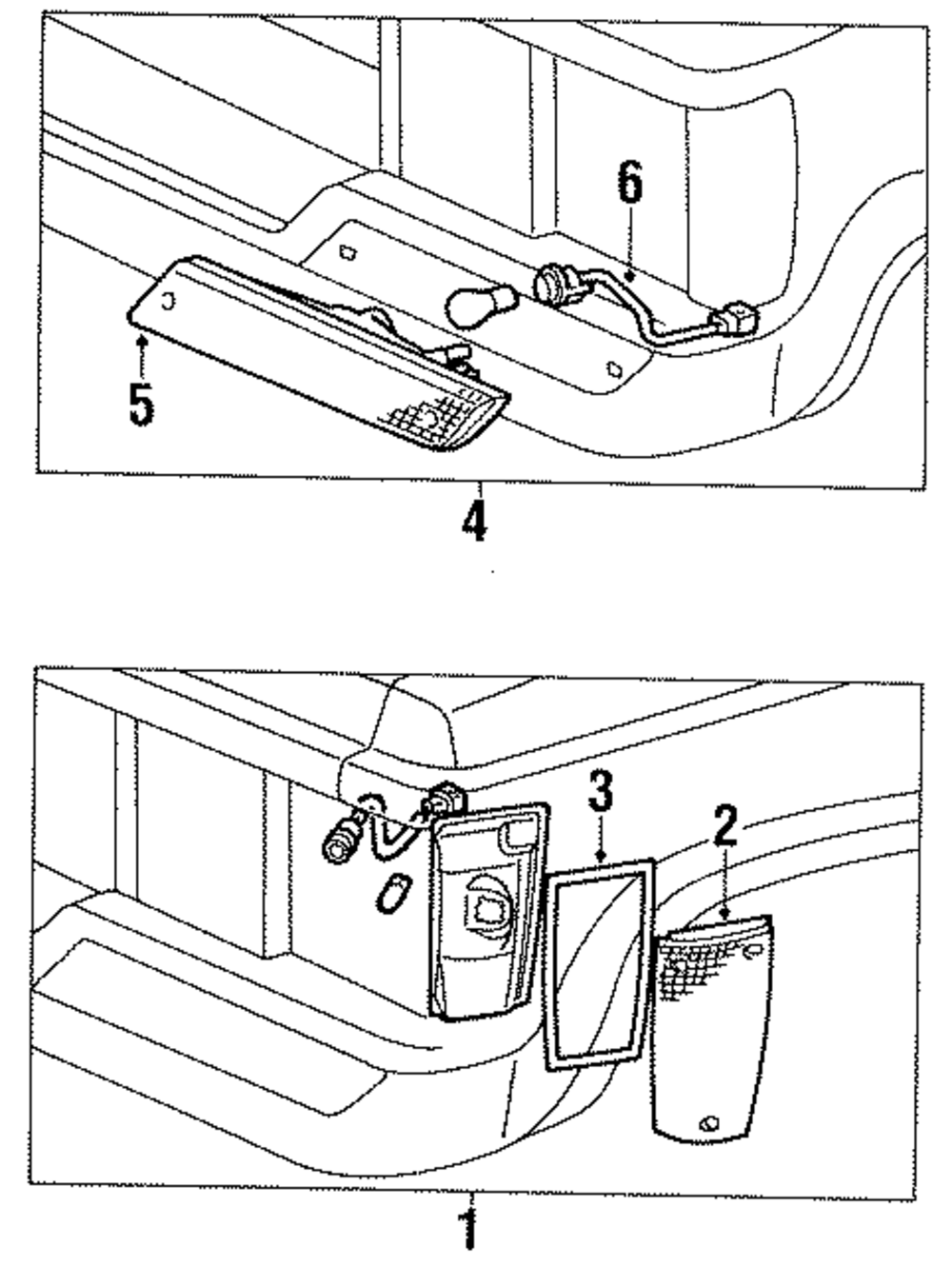 6
5
4
3
2
1