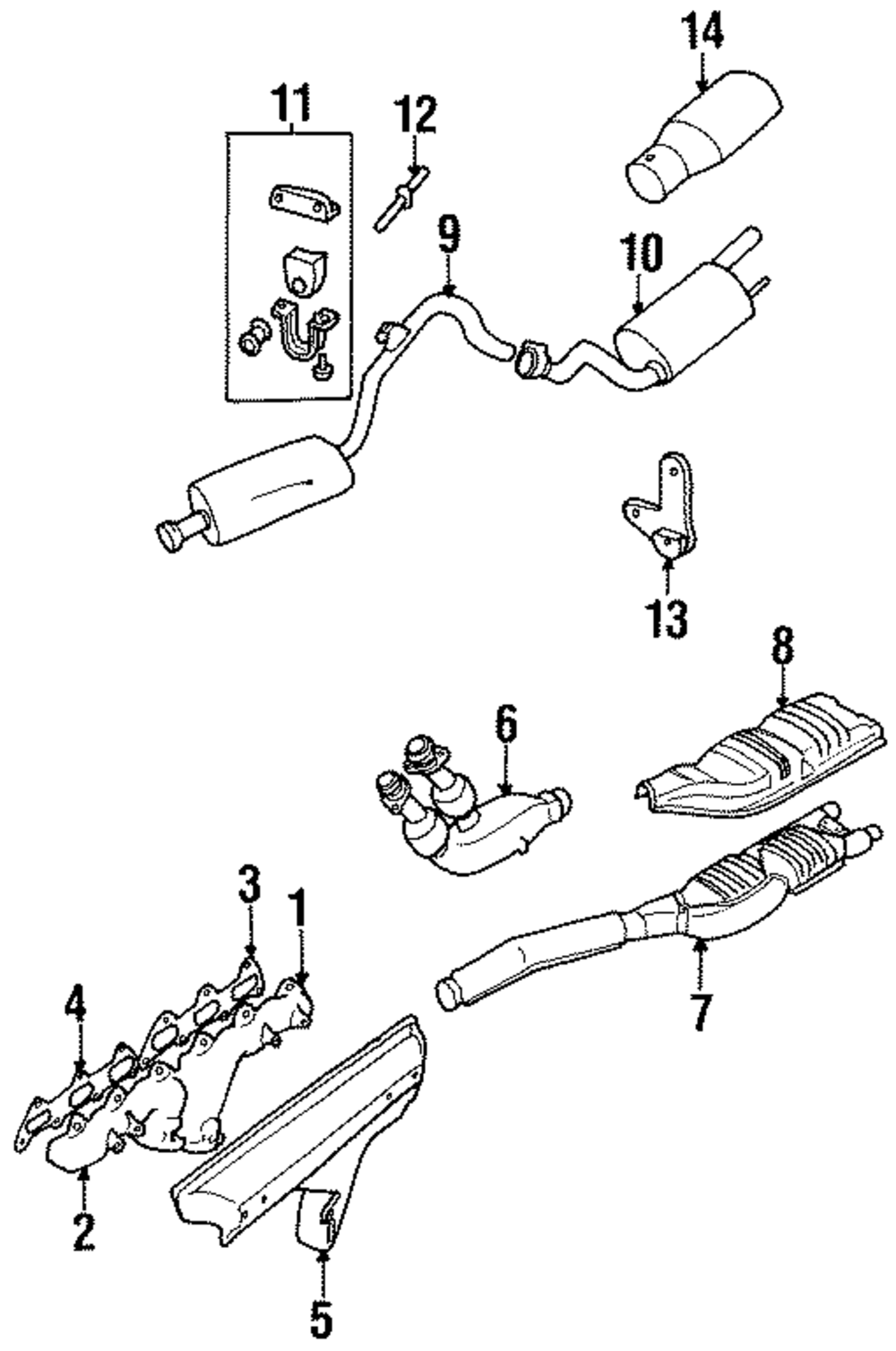 14
11
12
9
10
13
8
6
3
1
4
7
2
5