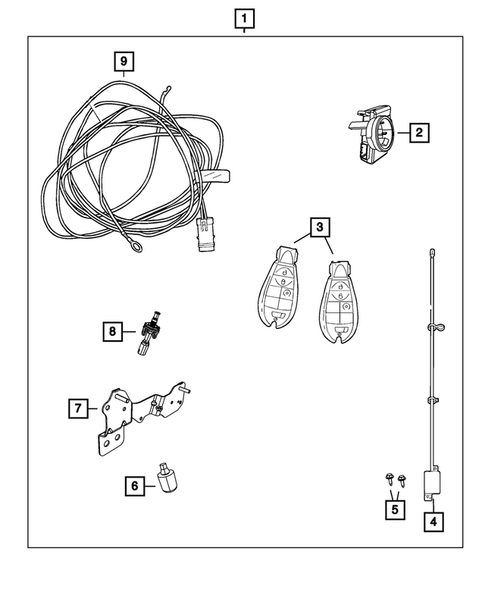 1
9
2
3
8
7
6
5
4