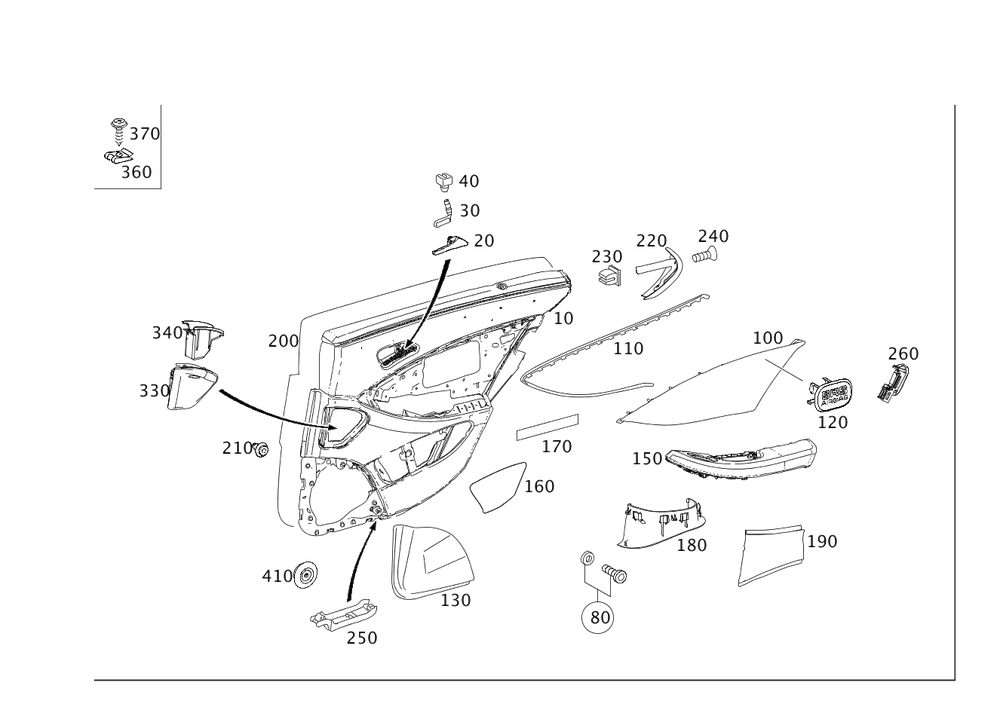 370
360
40
30
20
230
220
240
10
340
200
110
100
260
330
120
210
170
150
160
180
190
410
130
80
250