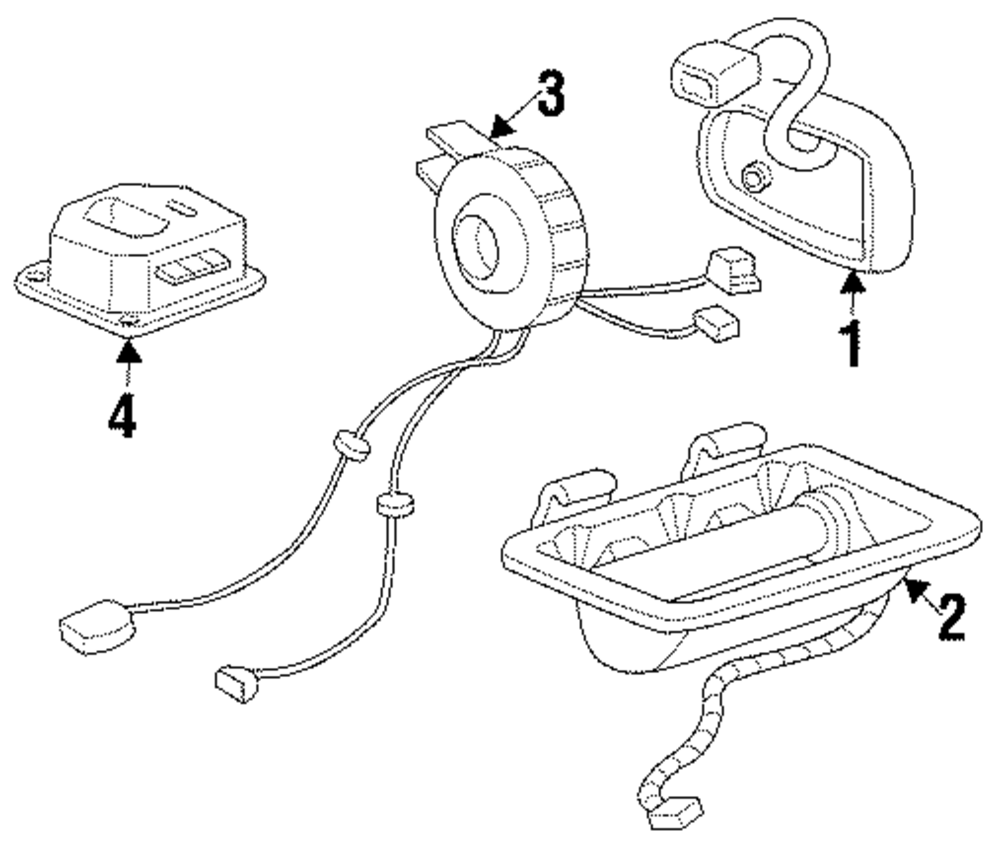 3

1

4

2