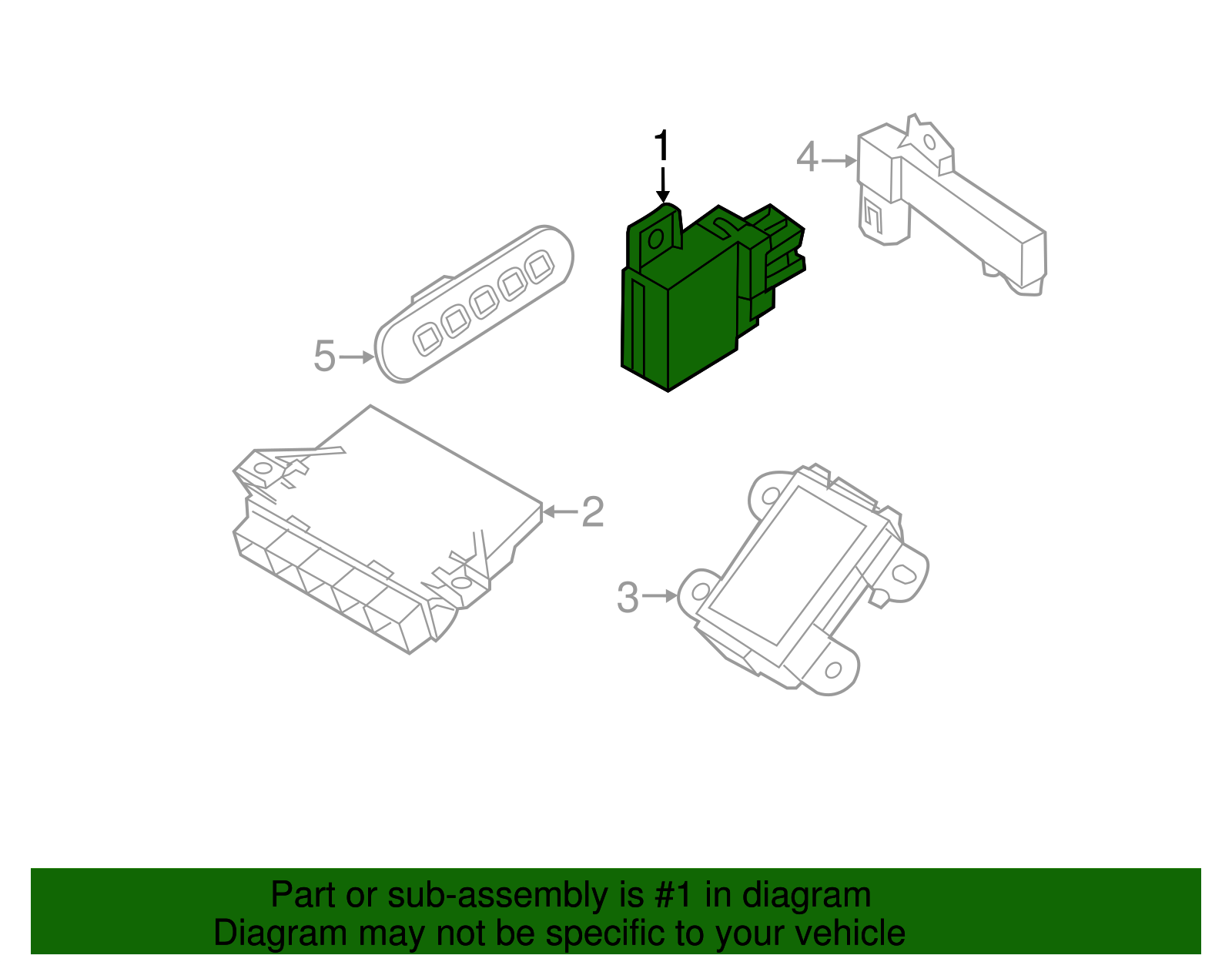 1
4
5
2
3

Part or sub-assembly is #1 in diagram
Diagram may not be specific to your vehicle