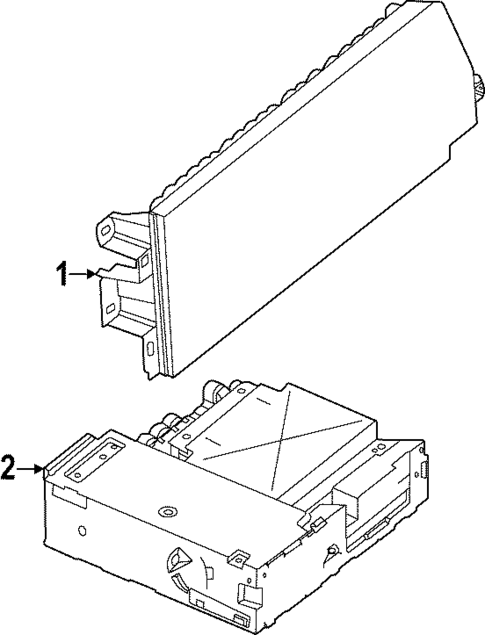 1
2