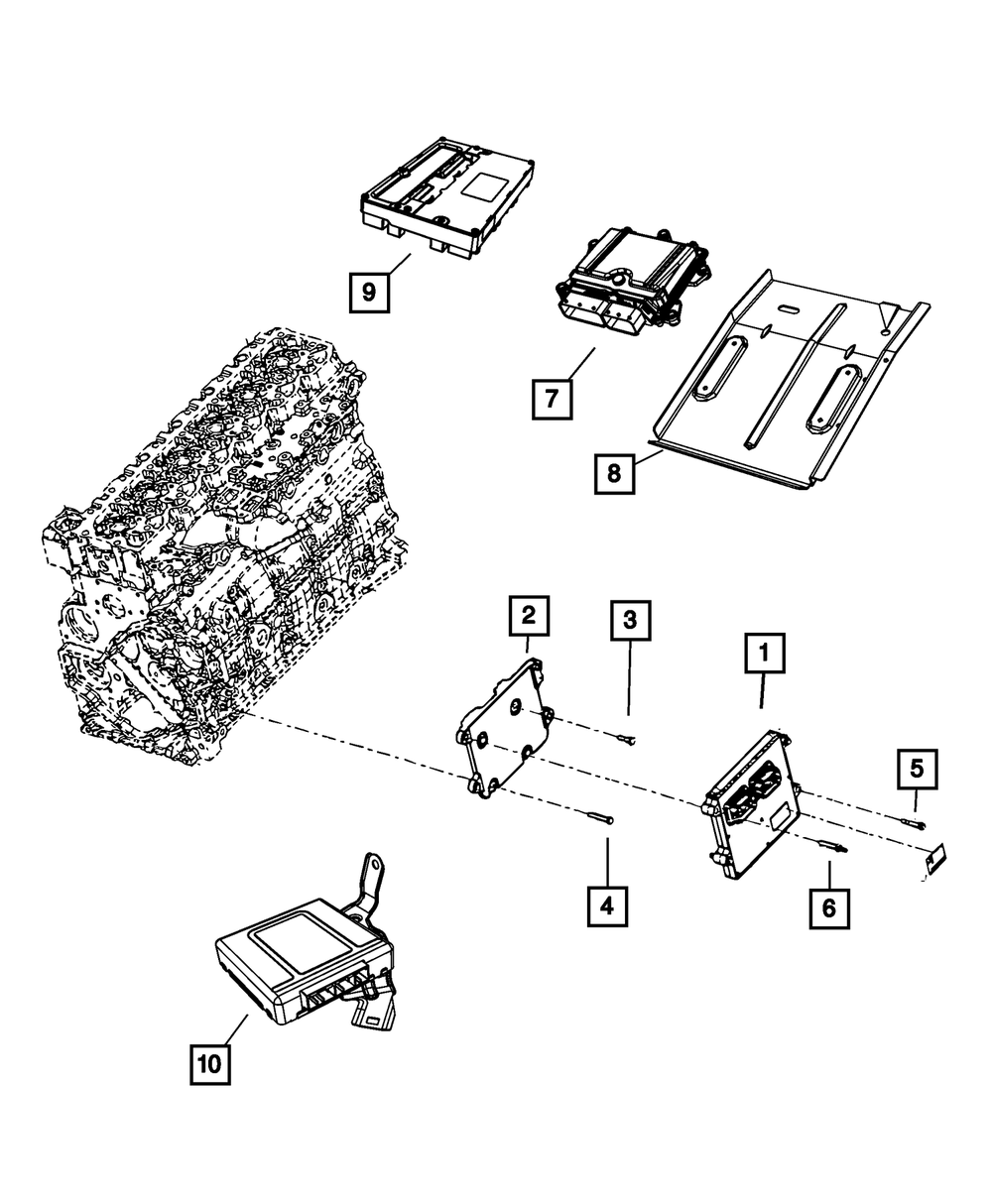 9

7

8

2

3

1

5

4

6

10