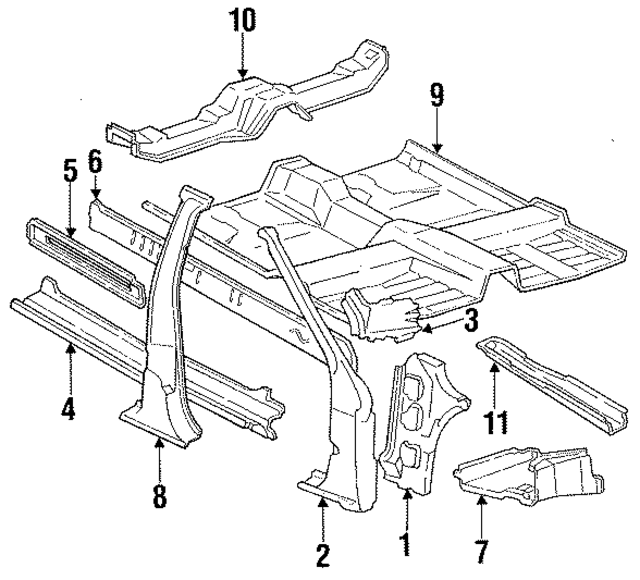 10
9
5
6
3
4
11
8
2
1
7