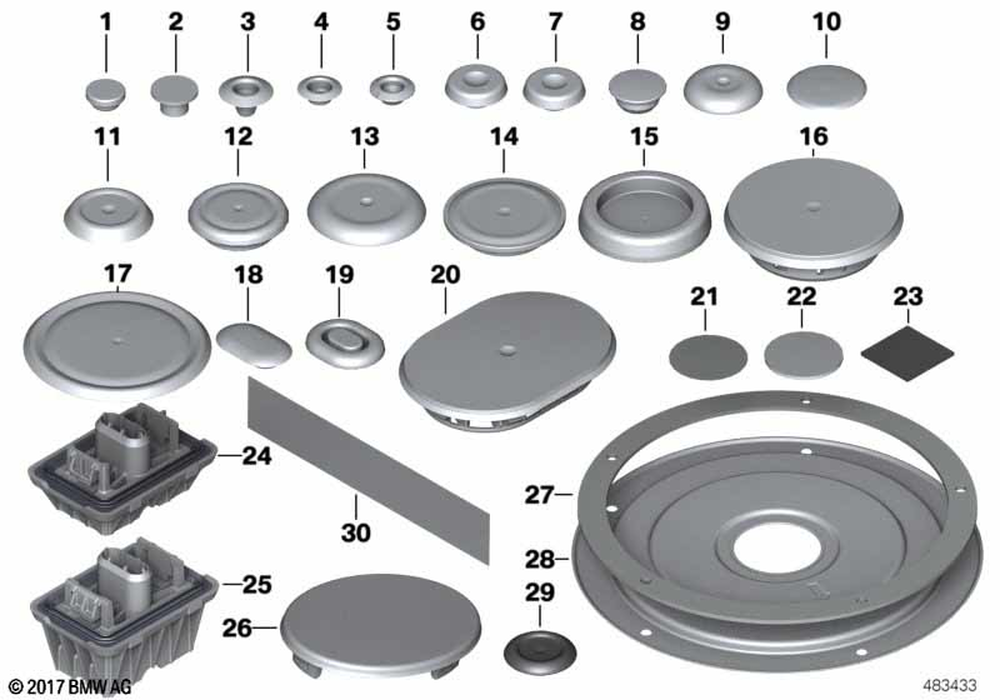 1 2 3 4 5 6 7 8 9 10
11 12 13 14 15 16
17 18 19 20 21 22 23
24
30
27
28
25
26
29
© 2017 BMW AG
483433