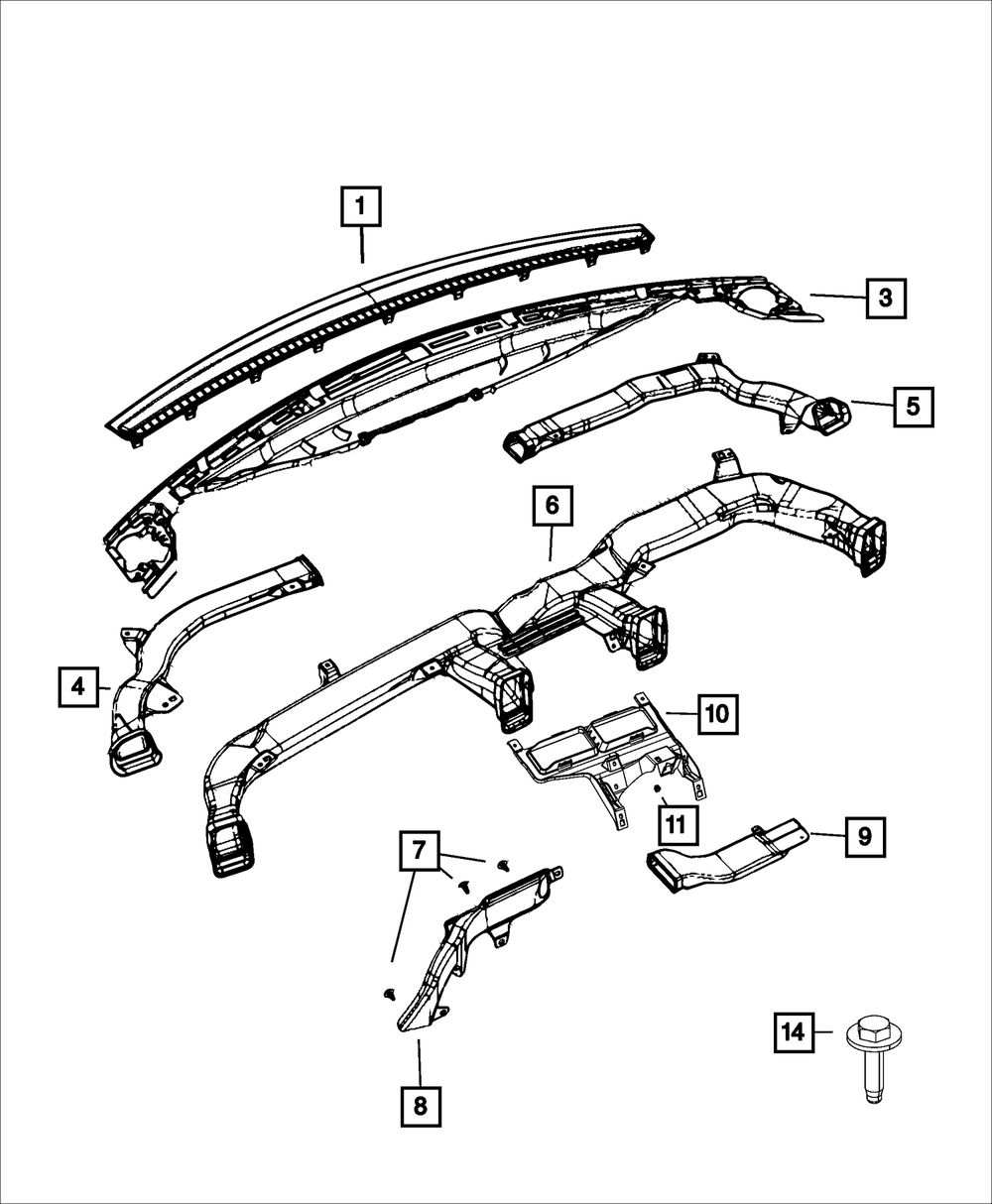 1
3
5
6
4
10
11
9
7
8
14