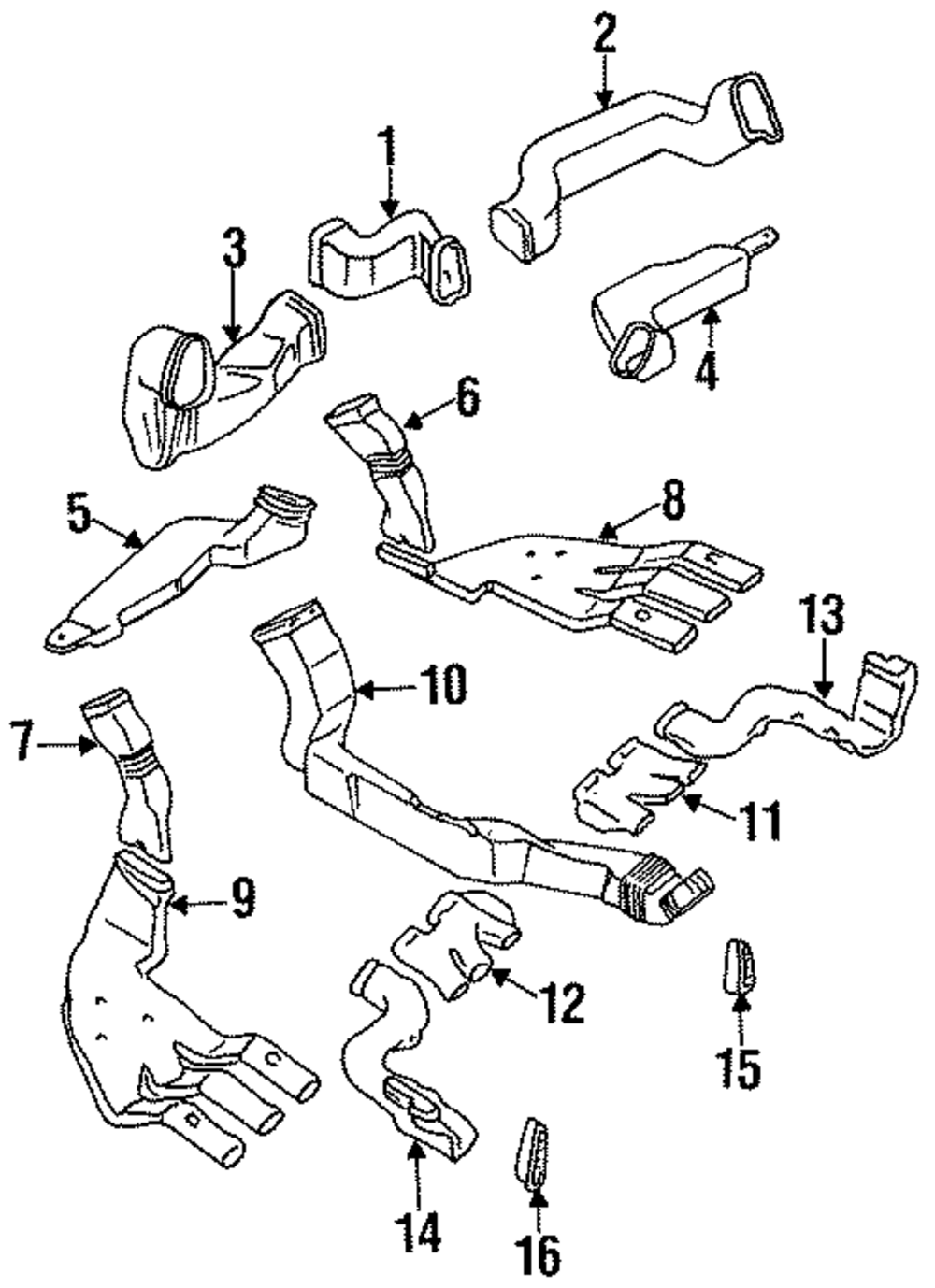 2
1
3
4
6
5
8
13
10
7
11
9
12
15
14
16