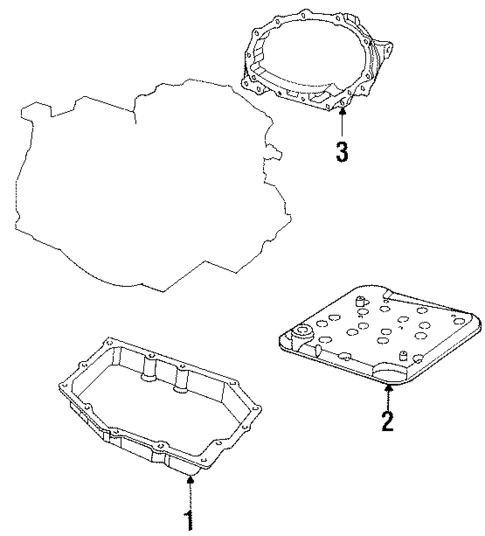 3

2

1