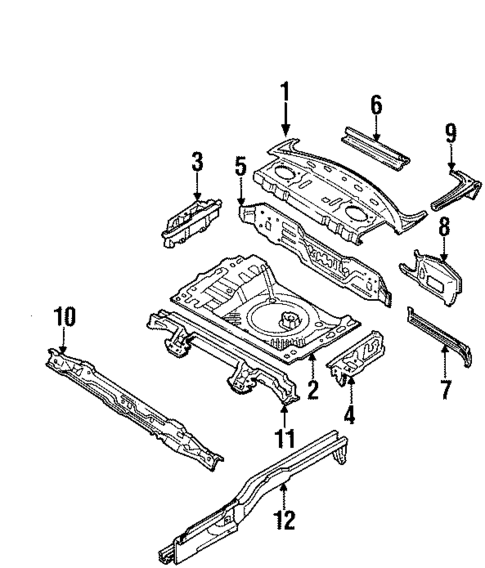 1
6
9
3
5
8
10
2
7
4
11
12