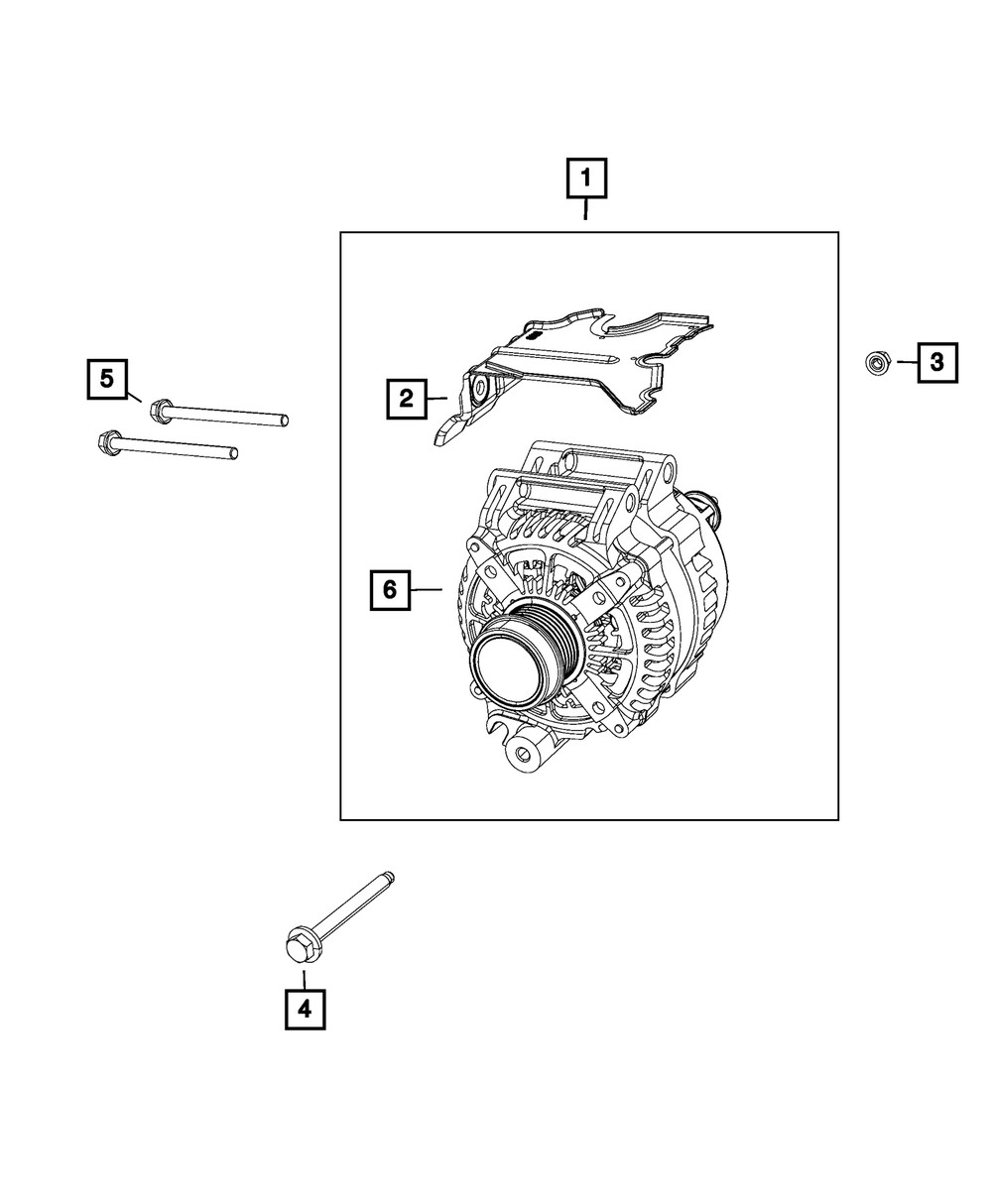 1
5
2
3
6
4