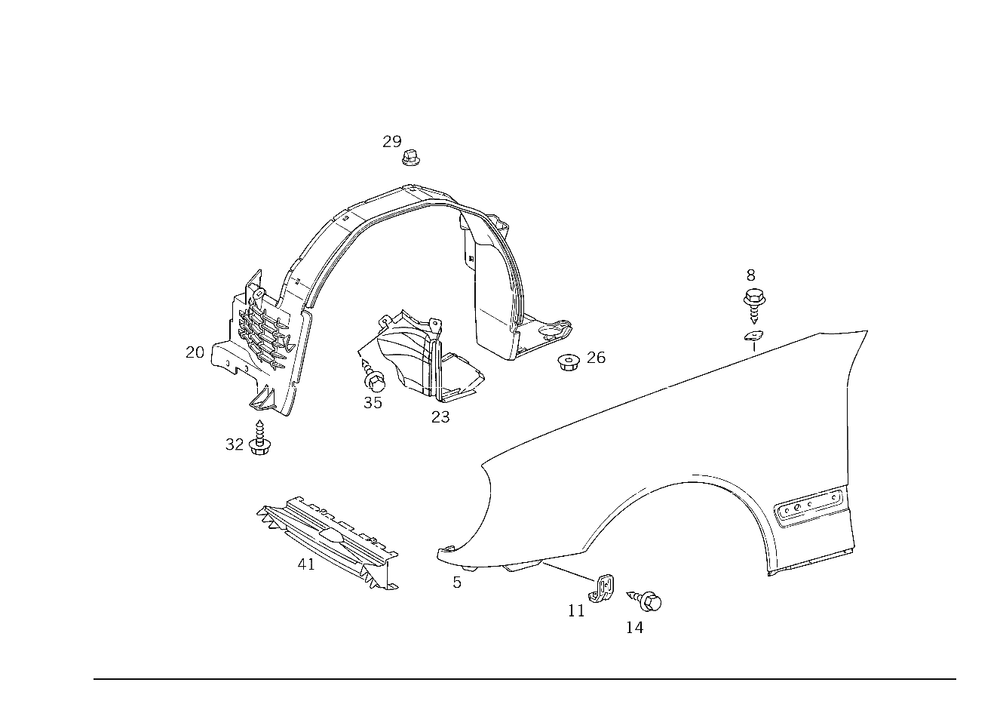 29
8
20
26
35
23
32
41
5
11
14