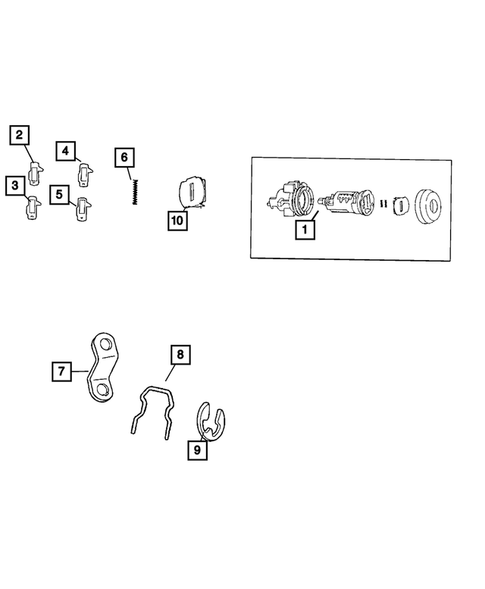 2
4
6
3
5
10
1
7
8
9