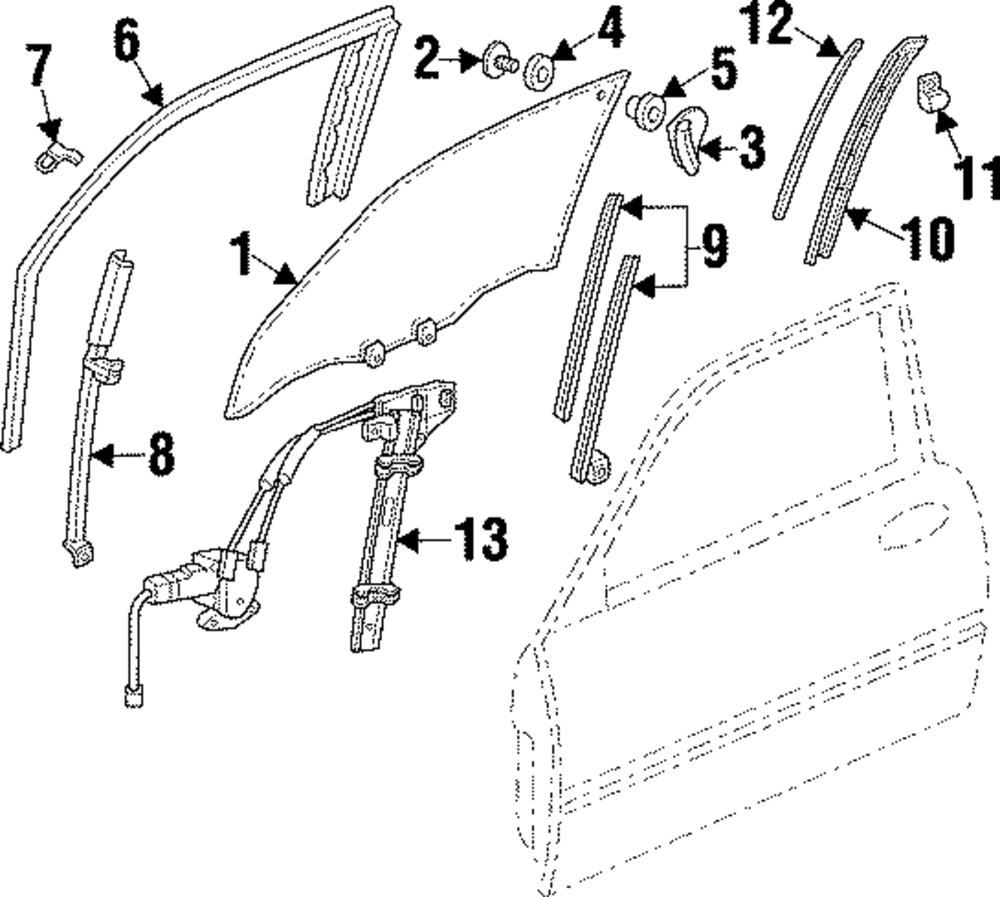 7
6
2
4
12
5
3
11
1
9
10
8
13