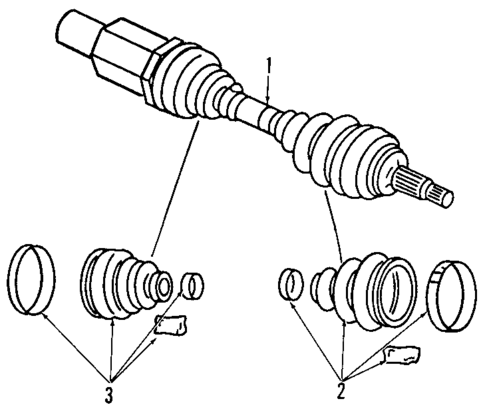 1

3

2