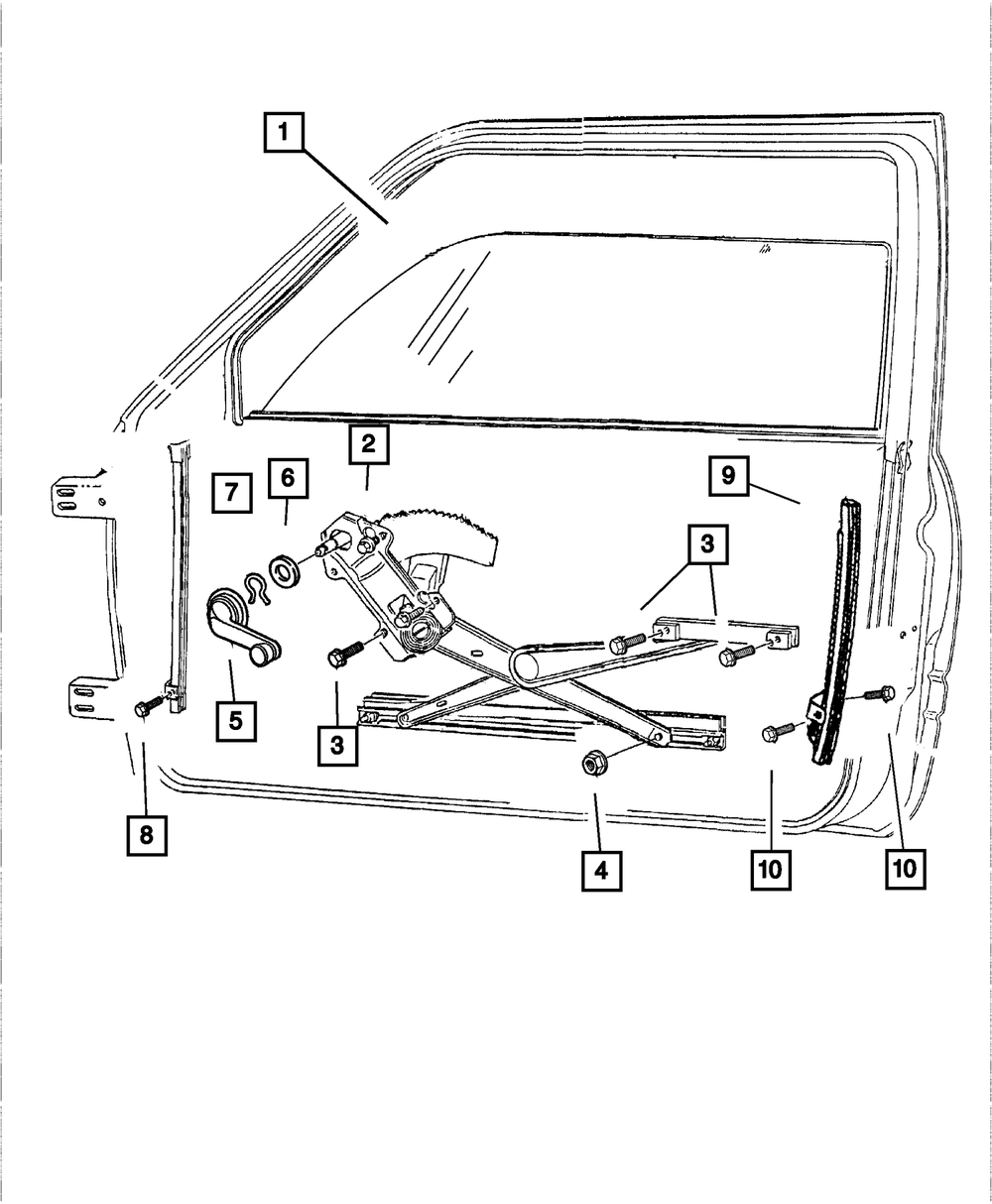 1
2
7
6
9
3
5
3
8
4
10
10