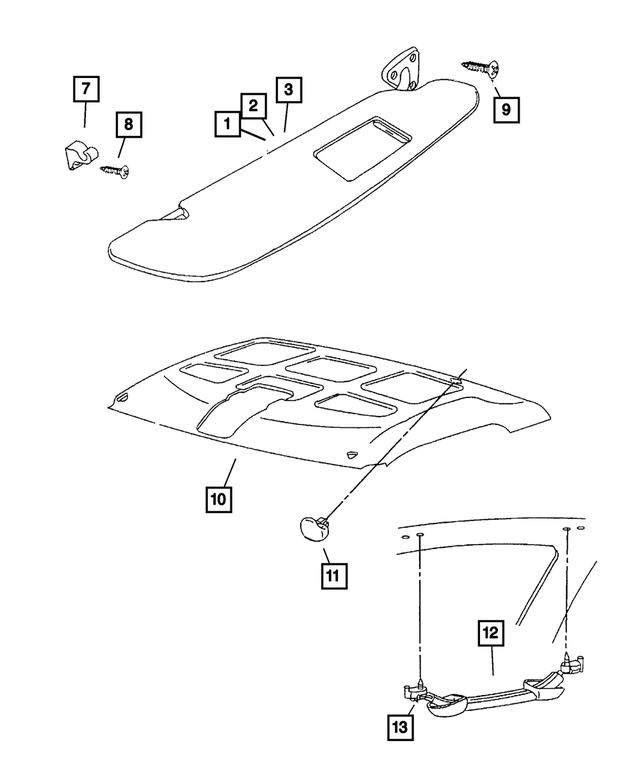 7
8
1
2
3
9
10
11
12
13