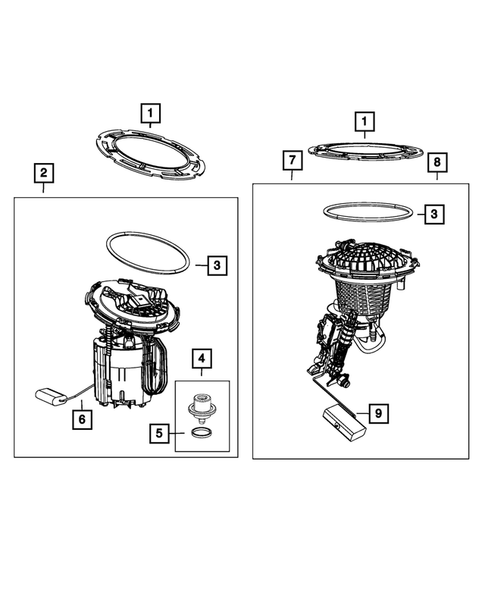 1
2
3
4
5
6
1
7
8
3
9