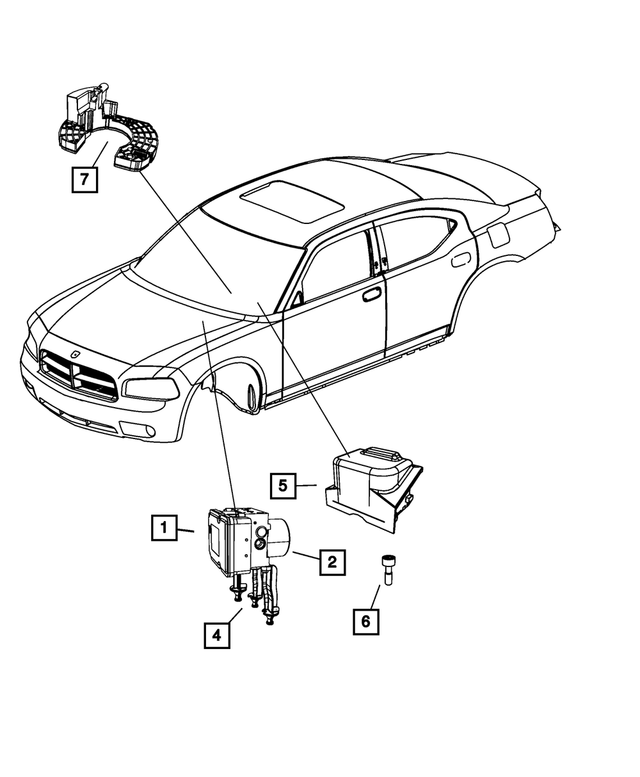 7

5

1

2

6

4