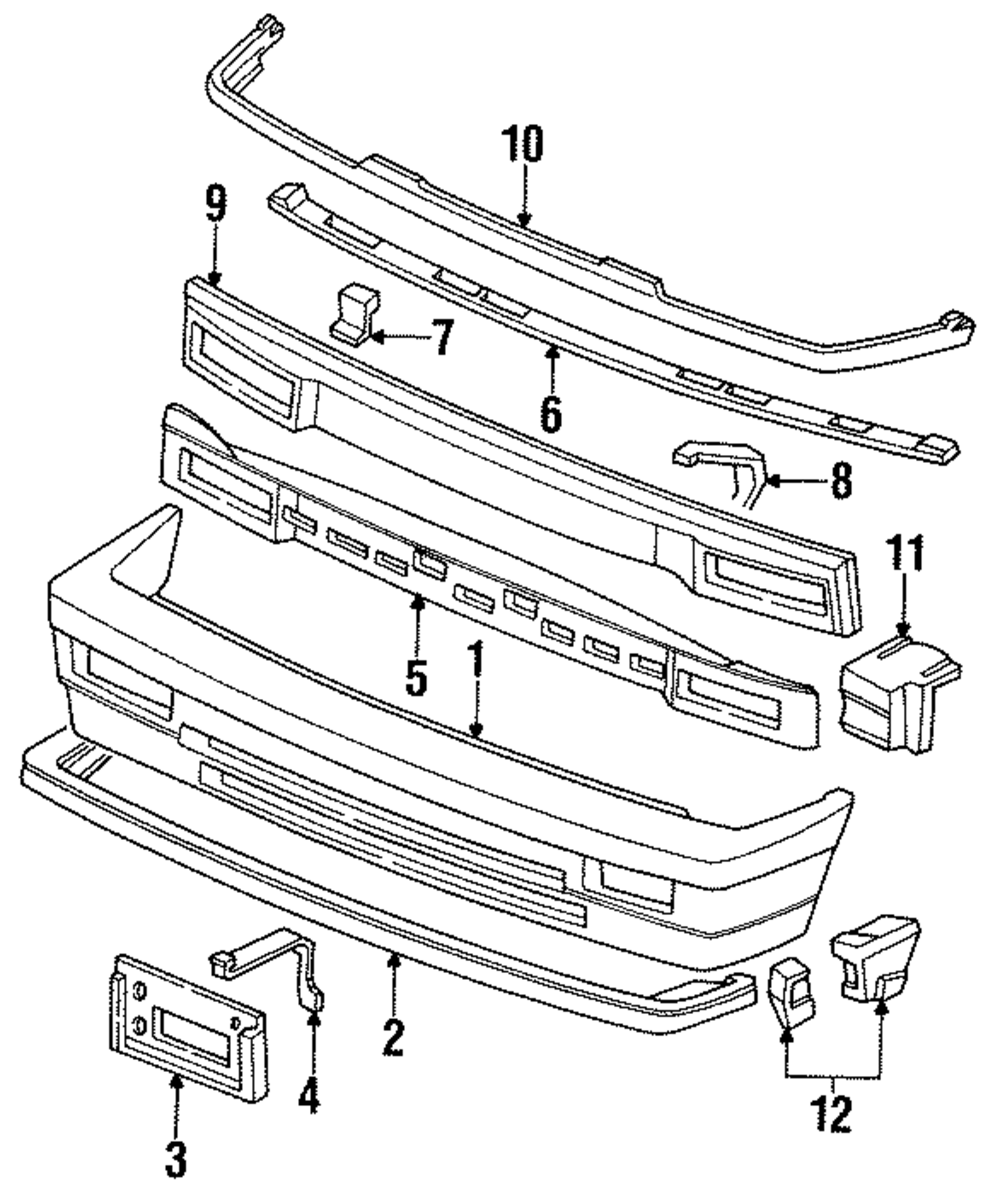 10
9
7
6
8
11
5
1
2
4
3
12