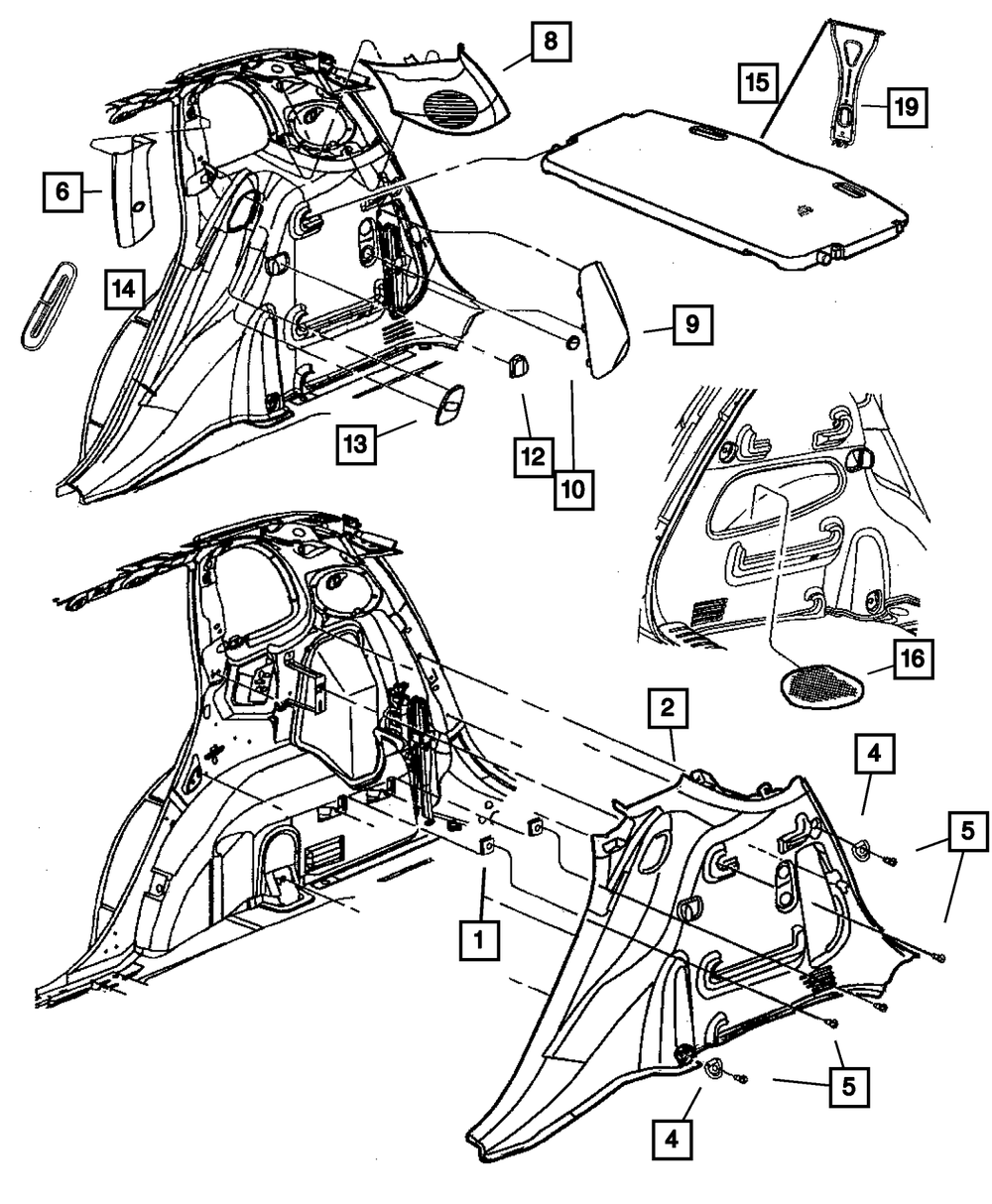 8
15
19
6
14
9
13
12
10
16
2
4
5
1
5
4