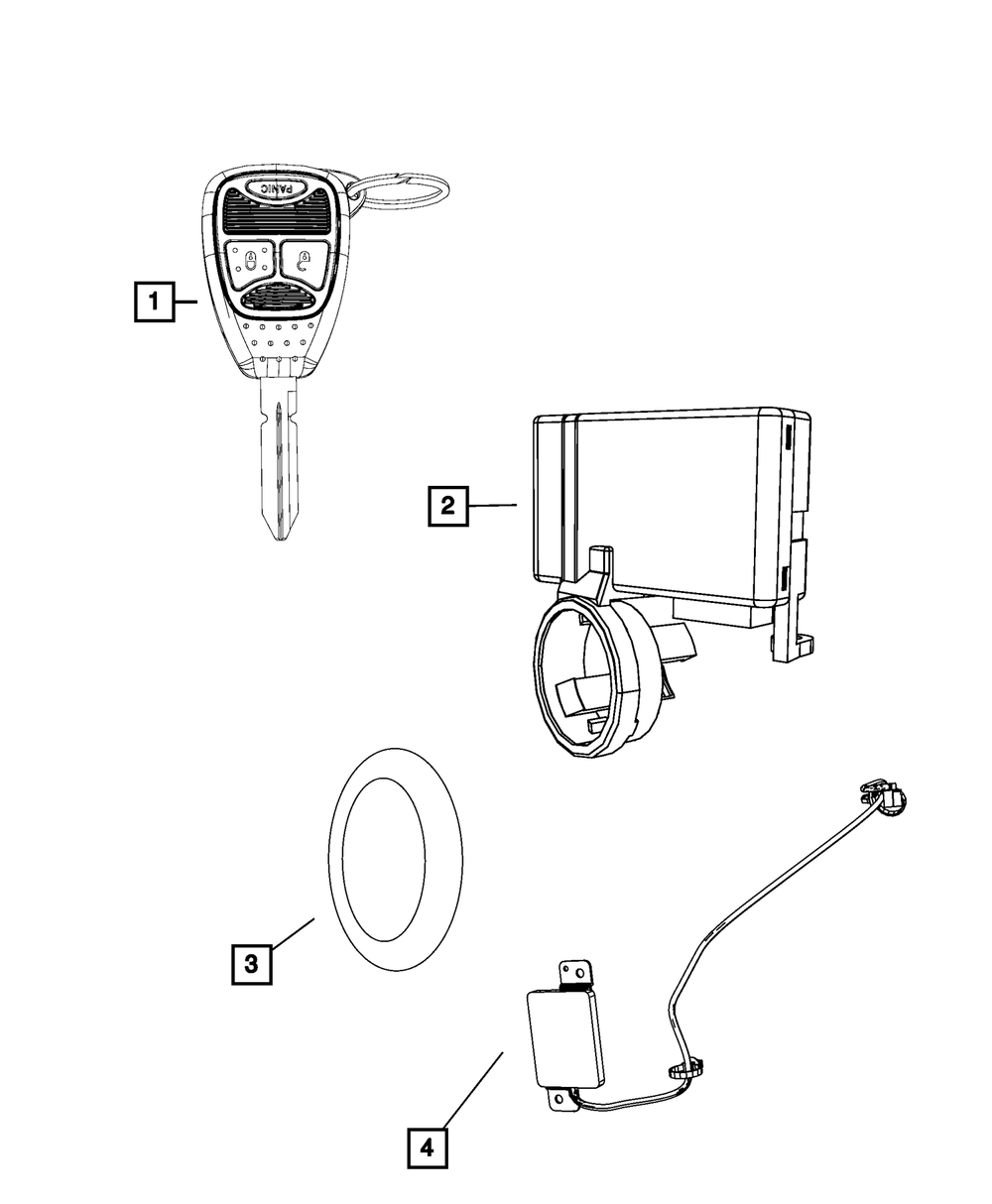 PANIC

1

2

3

4