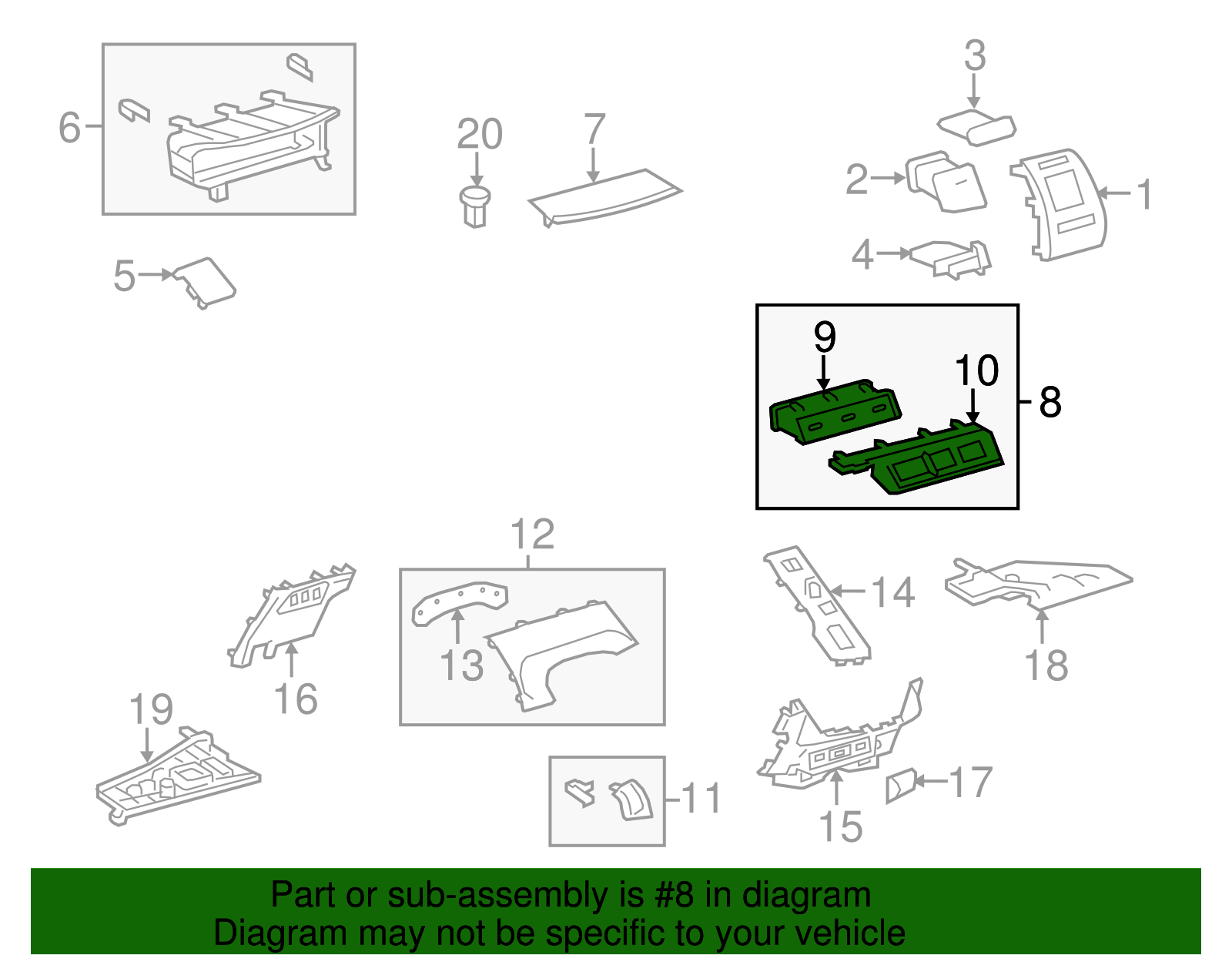 6
20
7
3
2
1
4
5
9
10
8
12
13
16
14
18
19
11
15
17

Part or sub-assembly is #8 in diagram
Diagram may not be specific to your vehicle