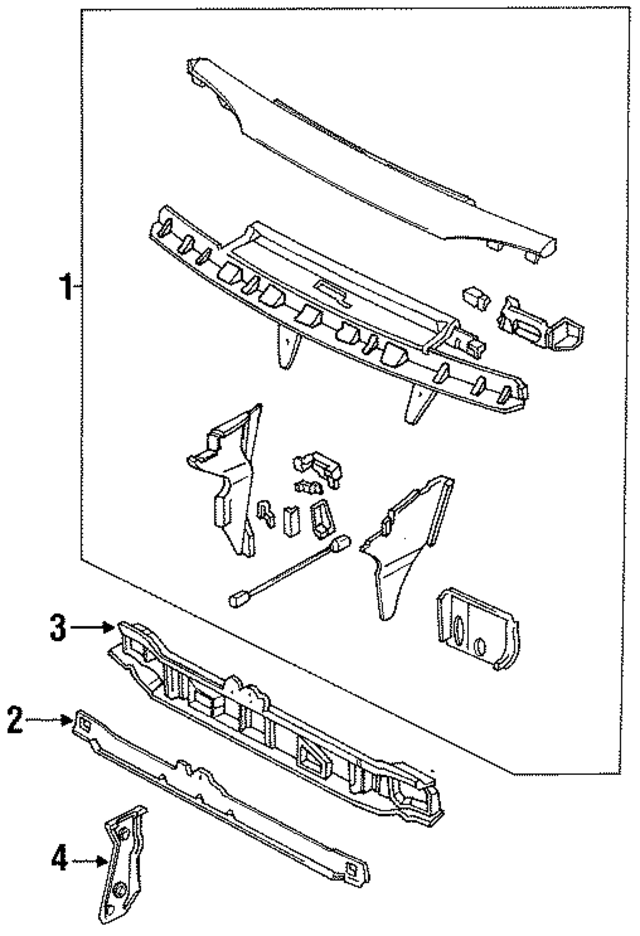 1
3
2
4